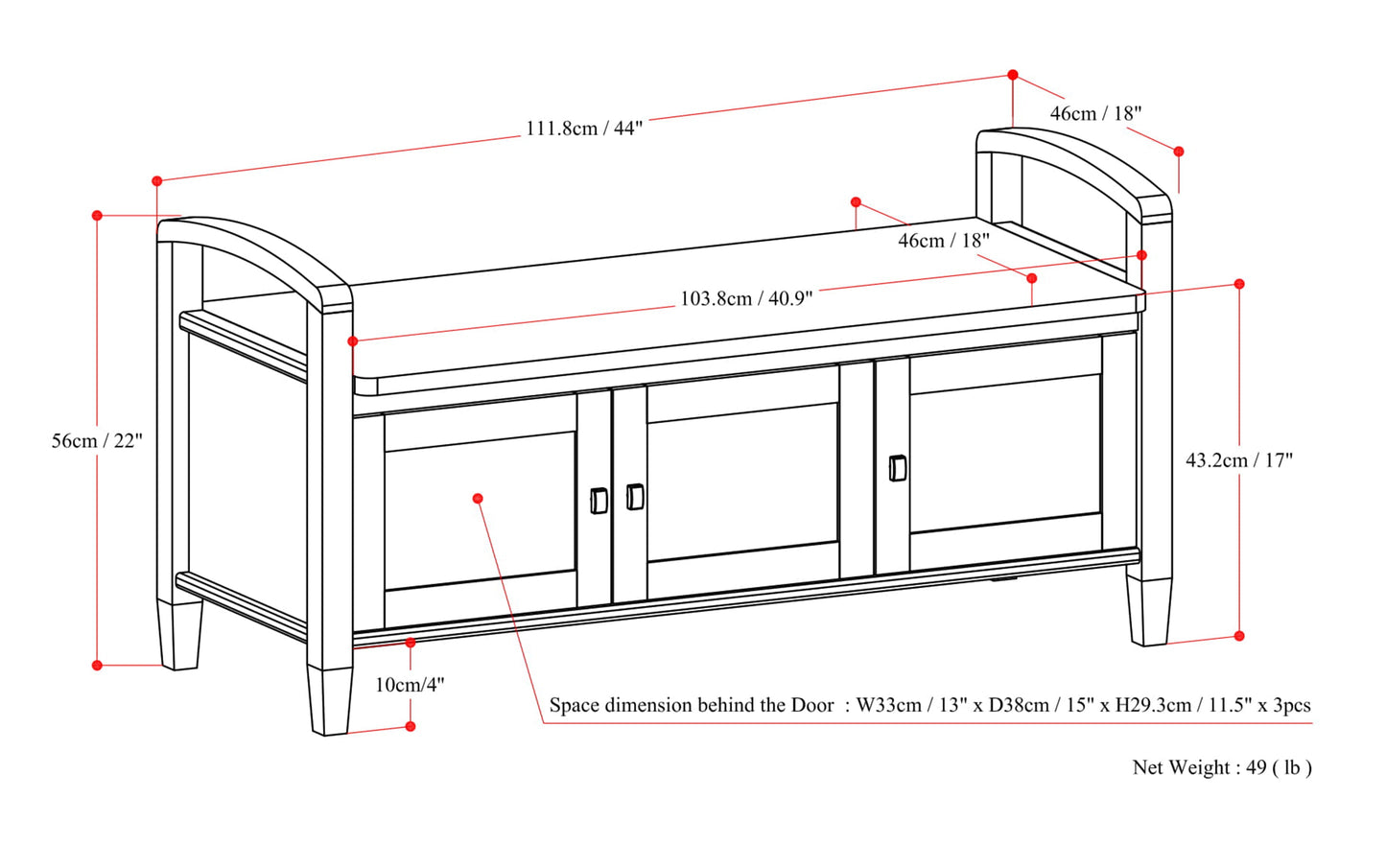 111.8cm / 44"

46cm / 18"

46cm / 18"

103.8cm / 40.9"

56cm / 22"

43.2cm / 17"

10cm/4"

Space dimension behind the Door : W33cm / 13" x D38cm / 15" x H29.3cm / 11.5" x 3pcs

Net Weight : 49 ( lb )