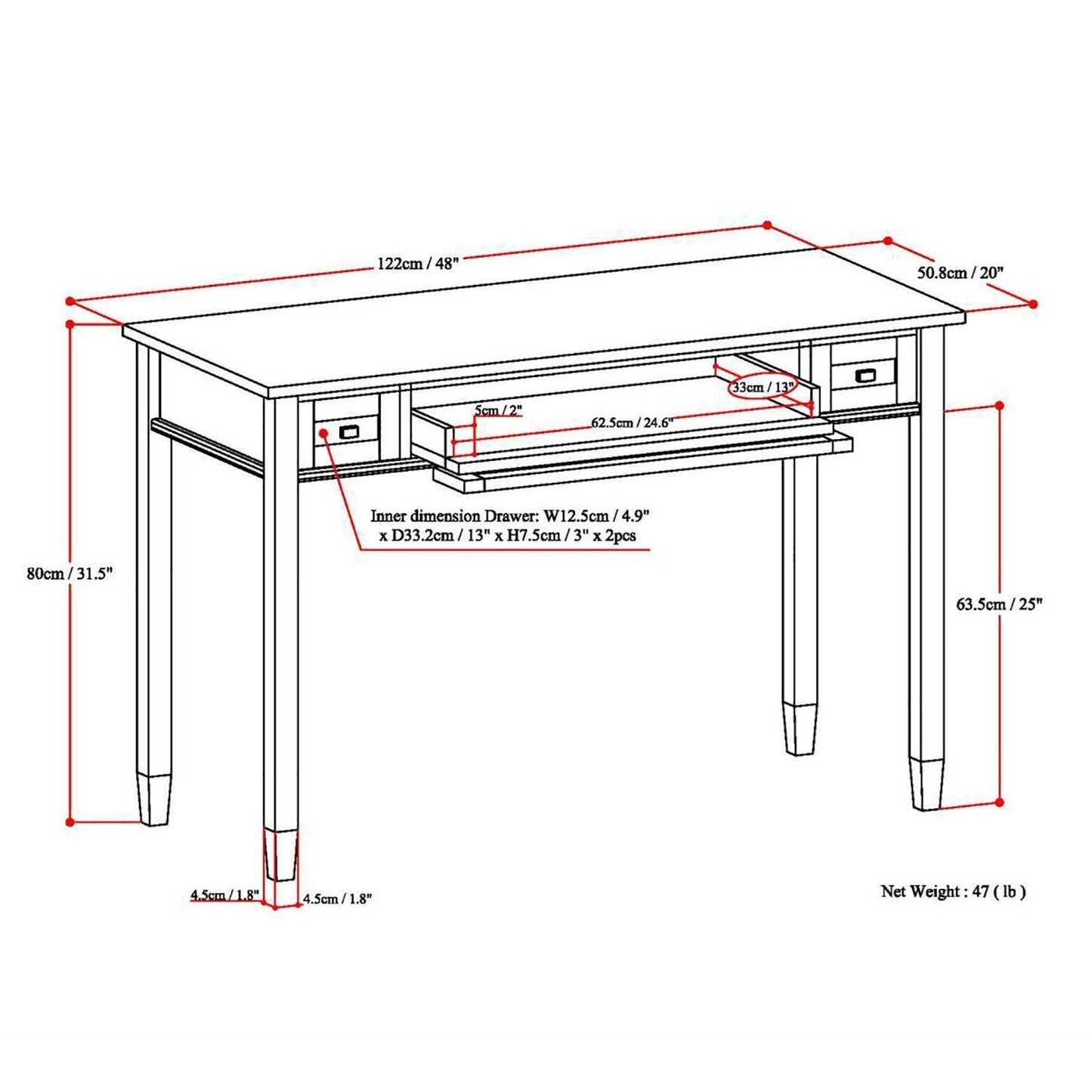 122cm / 48"

50.8cm / 20"

33cm / 13"

5cm / 2"

62.5cm / 24.6"

Inner dimension Drawer: W12.5cm / 4.9" x D33.2cm / 13" x H7.5cm / 3" x 2pcs

80cm / 31.5"

63.5cm / 25"

4.5cm / 1.8"

4.5cm / 1.8"

Net Weight : 47 ( lb )