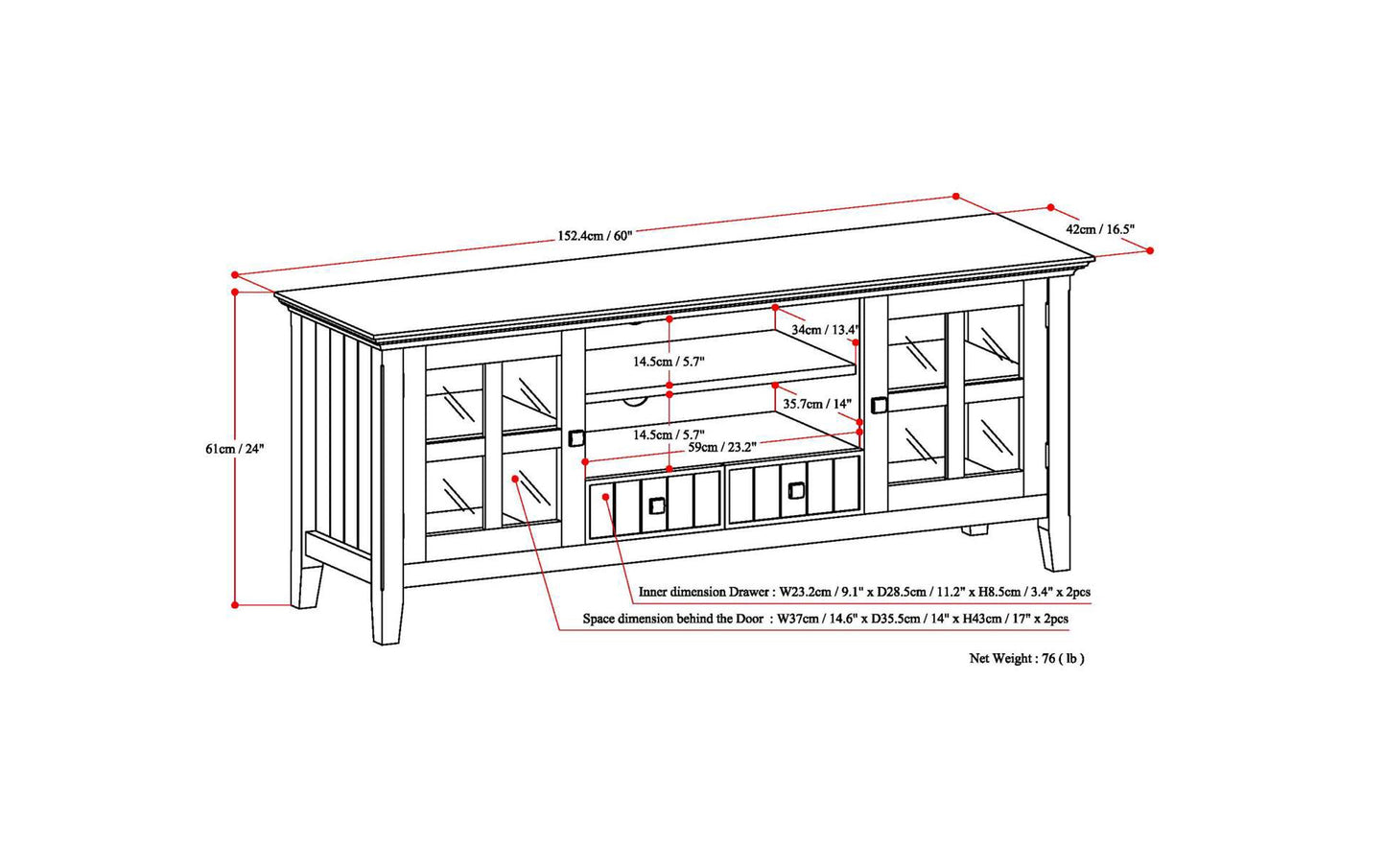 152.4cm / 60"

42cm / 16.5"

61cm / 24"

34cm / 13.4"

14.5cm / 5.7"

35.7cm / 14"

14.5cm / 5.7"

59cm / 23.2"

Inner dimension Drawer : W23.2cm / 9.1" x D28.5cm / 11.2" x H8.5cm / 3.4" x 2pcs

Space dimension behind the Door : W37cm / 14.6" x D35.5cm / 14" x H43cm / 17" x 2pcs

Net Weight : 76 ( lb )