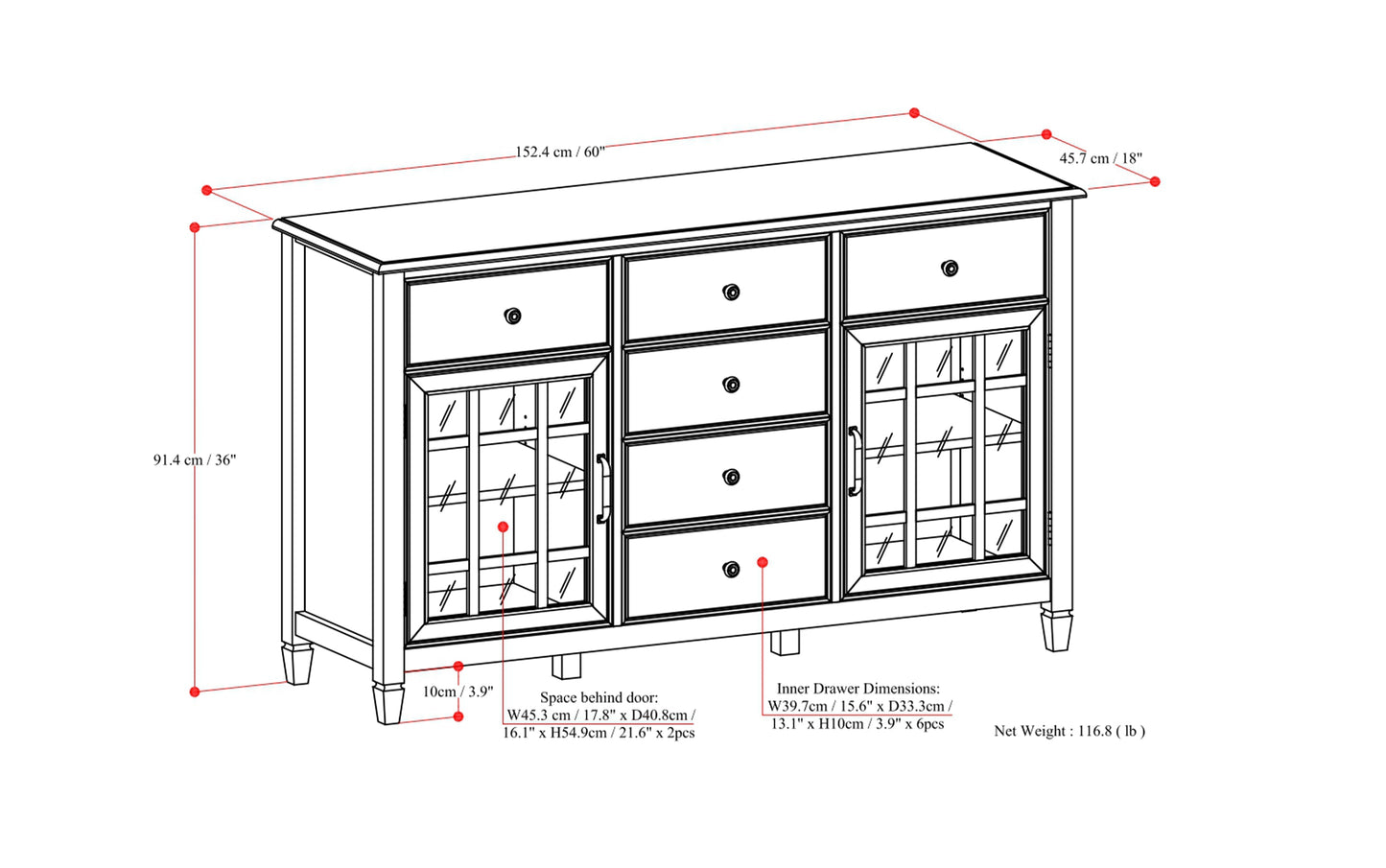 152.4 cm / 60"

45.7 cm / 18"

91.4 cm / 36"

10cm / 3.9"

Space behind door:
W45.3 cm / 17.8" x D40.8cm / 16.1" x H54.9cm / 21.6" x 2pcs

Inner Drawer Dimensions:
W39.7cm / 15.6" x D33.3cm / 13.1" x H10cm / 3.9" x 6pcs

Net Weight : 116.8 ( lb )