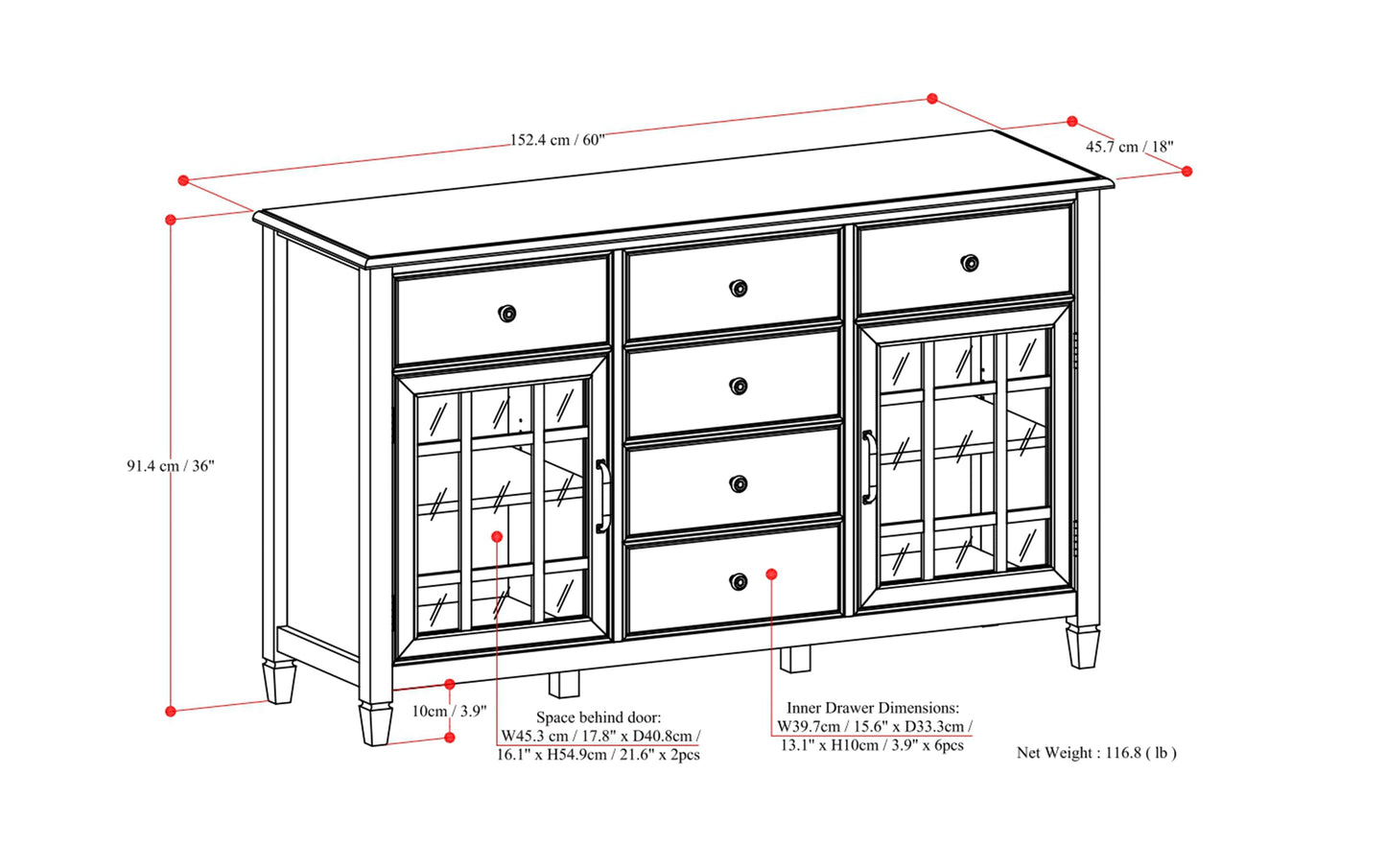 152.4 cm / 60"

45.7 cm / 18"

91.4 cm / 36"

10cm / 3.9"

Space behind door:
W45.3 cm / 17.8" x D40.8cm / 16.1" x H54.9cm / 21.6" x 2pcs

Inner Drawer Dimensions:
W39.7cm / 15.6" x D33.3cm / 13.1" x H10cm / 3.9" x 6pcs

Net Weight : 116.8 ( lb )