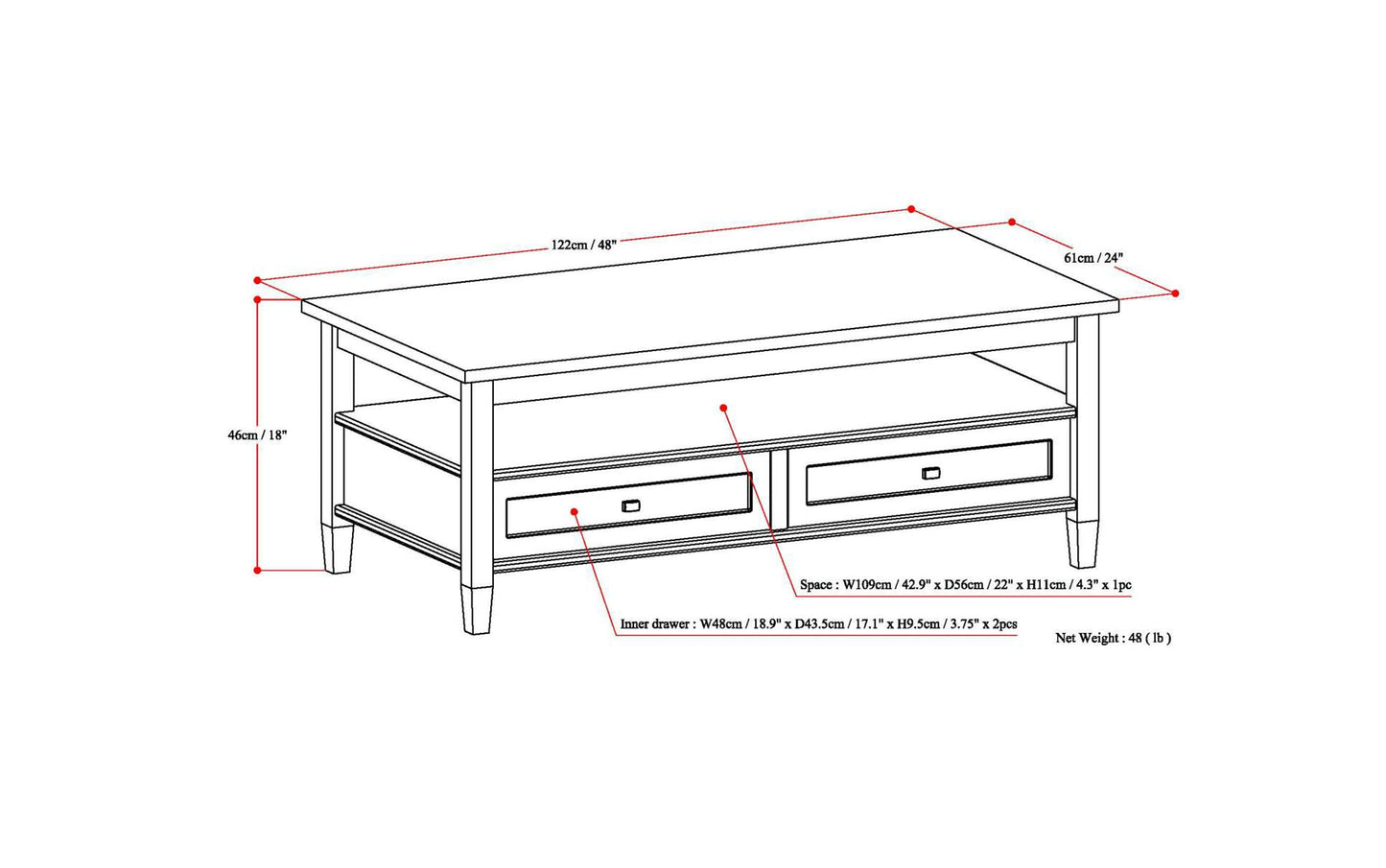 122cm / 48"

61cm / 24"

46cm / 18"

Space : W109cm / 42.9" x D56cm / 22" x H11cm / 4.3" x 1pc

Inner drawer : W48cm / 18.9" x D43.5cm / 17.1" x H9.5cm / 3.75" x 2pcs

Net Weight : 48 ( lb )