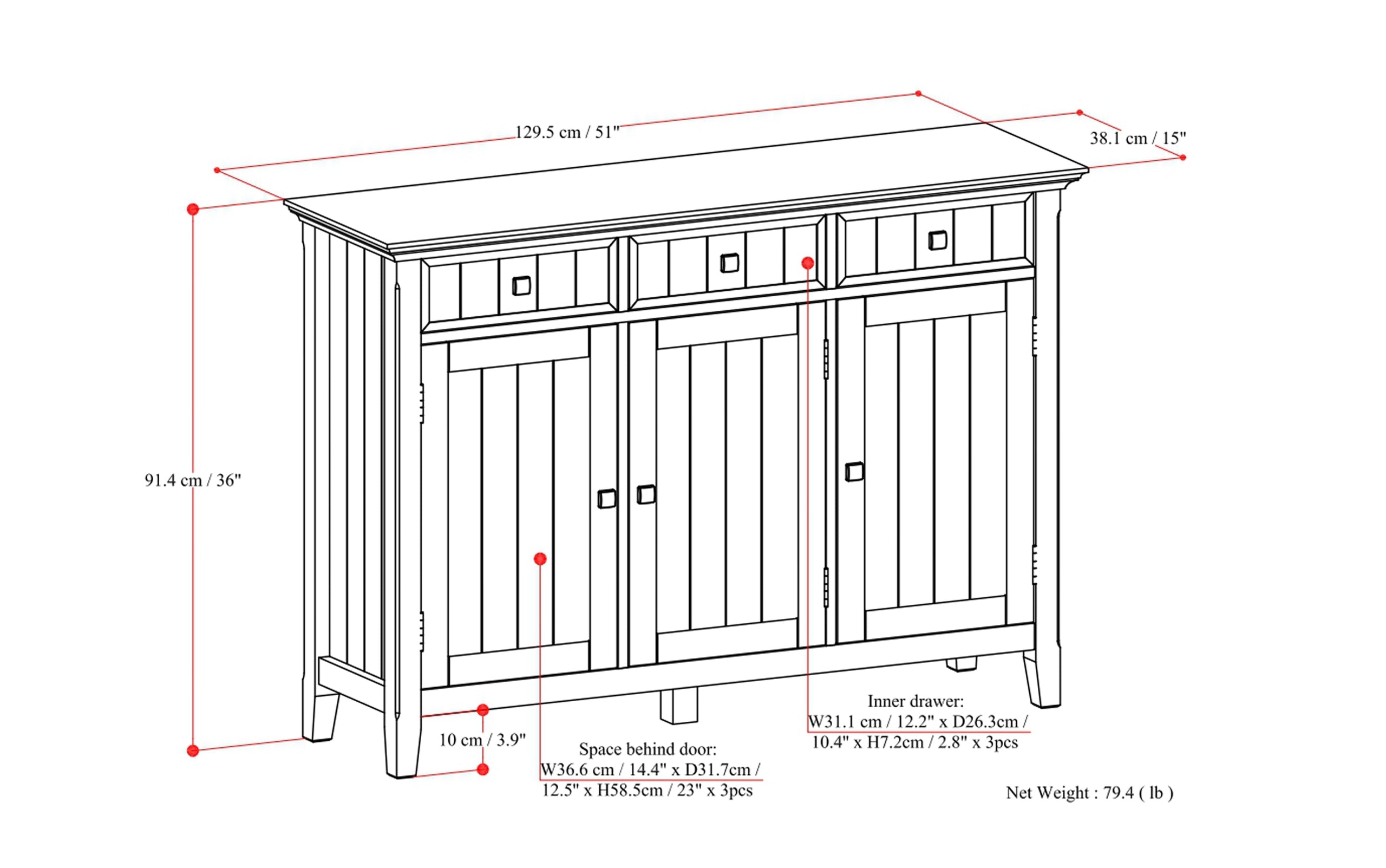 129.5 cm / 51"

38.1 cm / 15"

91.4 cm / 36"

10 cm / 3.9"

Space behind door:
W36.6 cm / 14.4" x D31.7cm / 12.5" x H58.5cm / 23" x 3pcs

Inner drawer:
W31.1 cm / 12.2" x D26.3cm / 10.4" x H7.2cm / 2.8" x 3pcs

Net Weight : 79.4 ( lb )