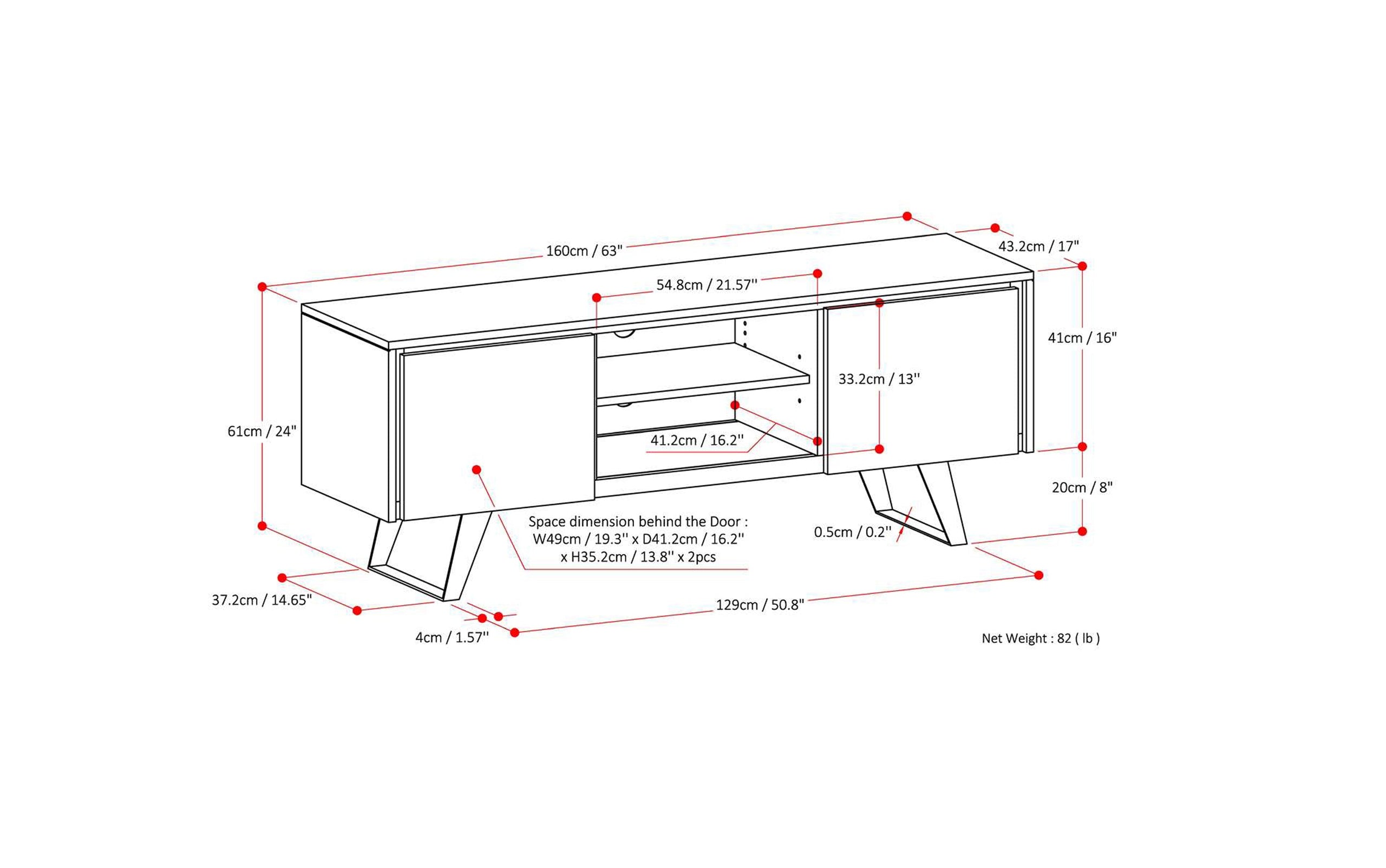 160cm / 63"

43.2cm / 17"

54.8cm / 21.57''

41cm / 16"

33.2cm / 13''

61cm / 24"

41.2cm / 16.2''

20cm / 8"

Space dimension behind the Door : W49cm / 19.3'' x D41.2cm / 16.2'' x H35.2cm / 13.8'' x 2pcs

0.5cm / 0.2''

37.2cm / 14.65"

129cm / 50.8"

4cm / 1.57''

Net Weight : 82 ( lb )