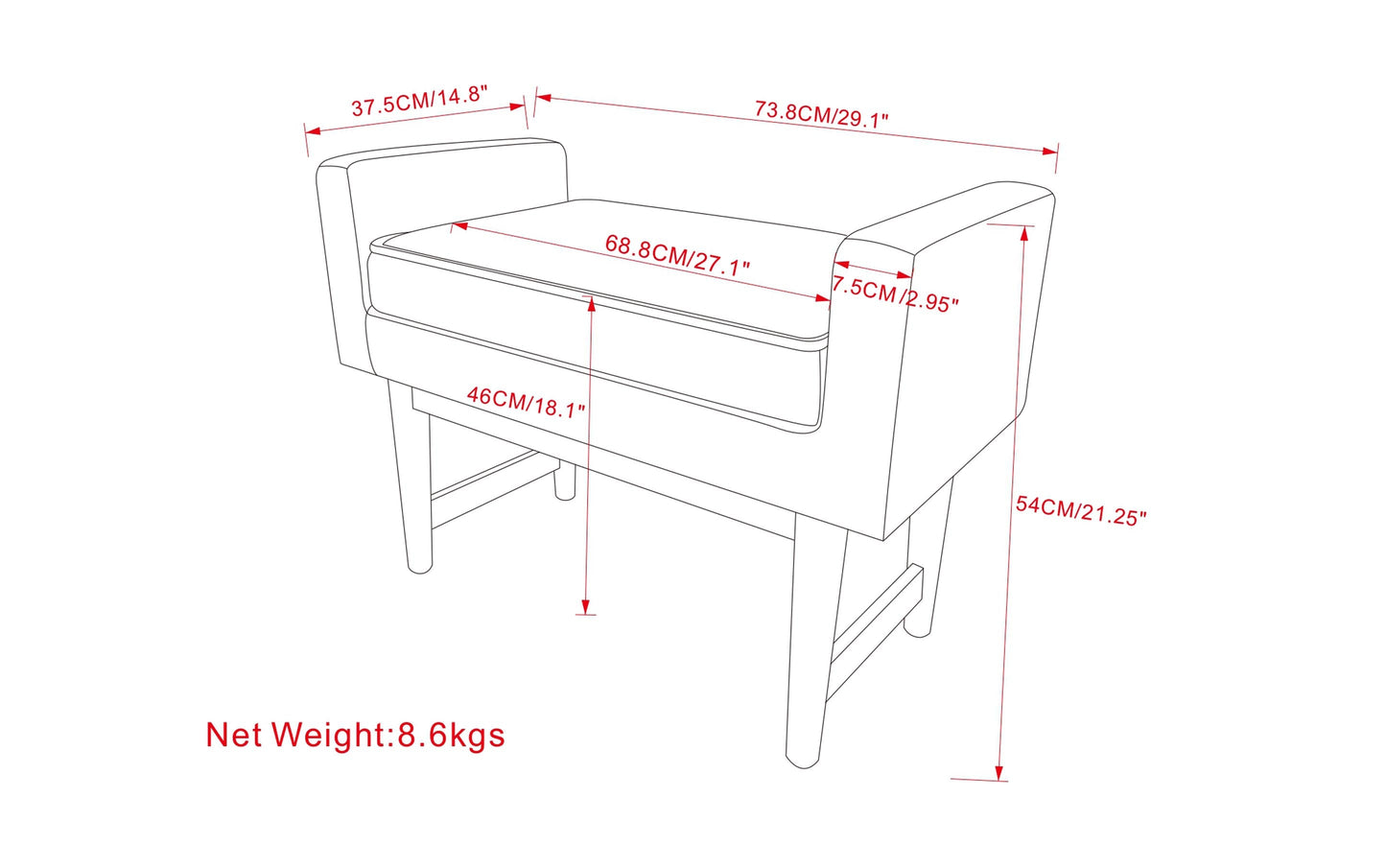 37.5CM/14.8"

73.8CM/29.1"

68.8CM/27.1"

7.5CM/2.95"

46CM/18.1"

54CM/21.25"

Net Weight:8.6kgs