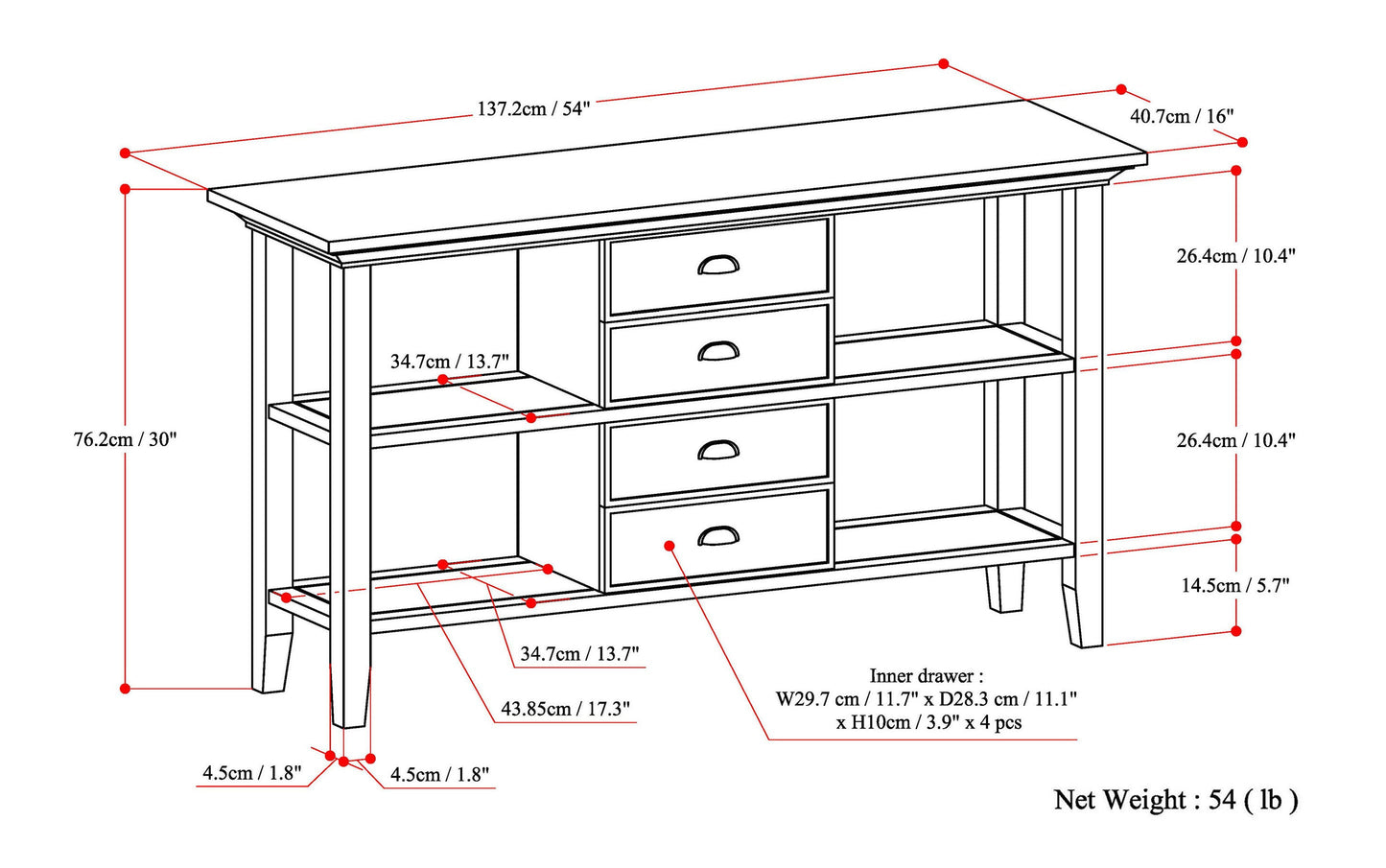 137.2cm / 54"

40.7cm / 16"

26.4cm / 10.4"

34.7cm / 13.7"

76.2cm / 30"

26.4cm / 10.4"

14.5cm / 5.7"

34.7cm / 13.7"

43.85cm / 17.3"

Inner drawer :
W29.7 cm / 11.7" x D28.3 cm / 11.1"
x H10cm / 3.9" x 4 pcs

4.5cm / 1.8"

4.5cm / 1.8"

Net Weight : 54 ( lb )