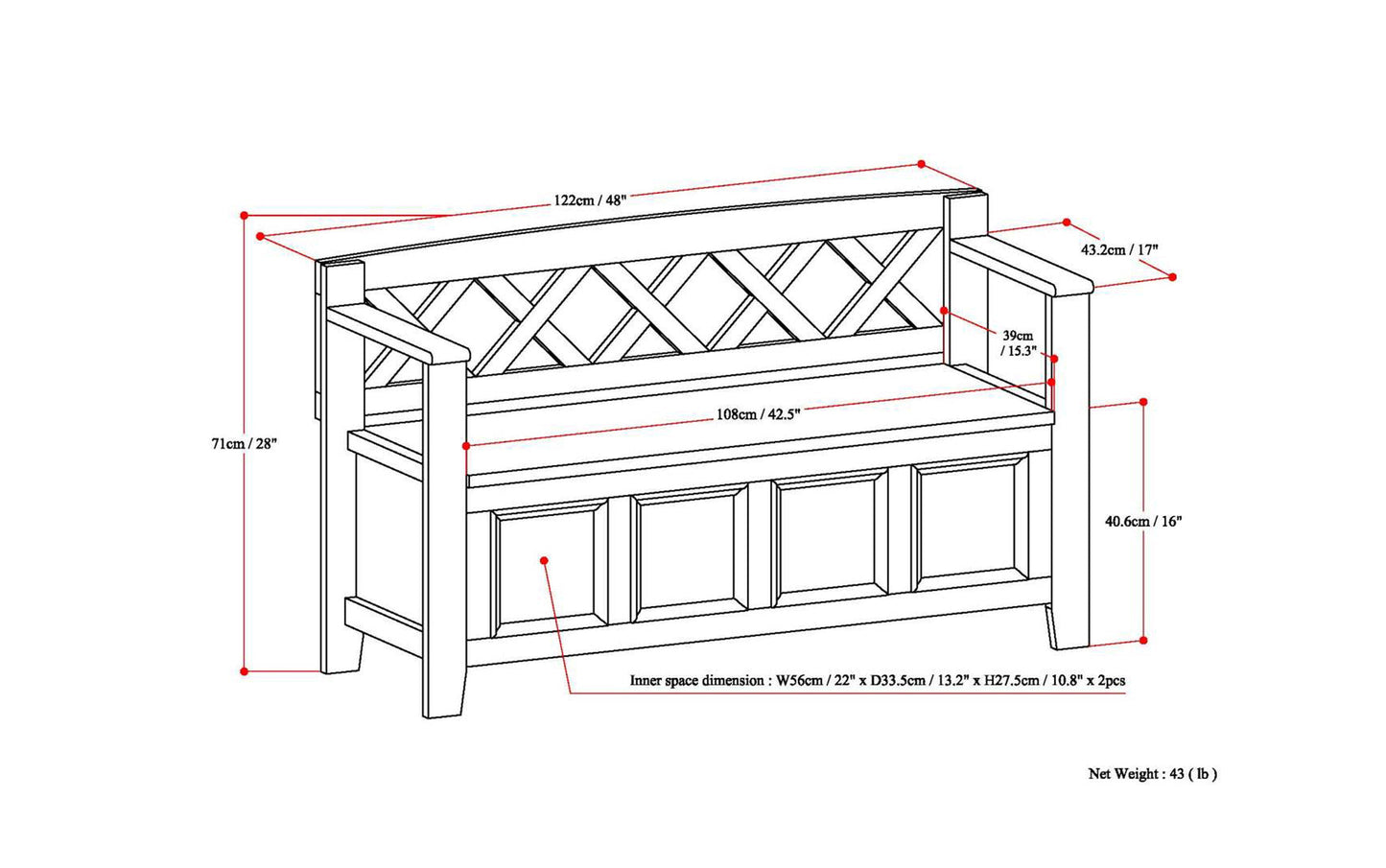 122cm / 48"

43.2cm / 17"

39cm / 15.3"

71cm / 28"

108cm / 42.5"

40.6cm / 16"

Inner space dimension : W56cm / 22" x D33.5cm / 13.2" x H27.5cm / 10.8" x 2pcs

Net Weight : 43 ( lb )