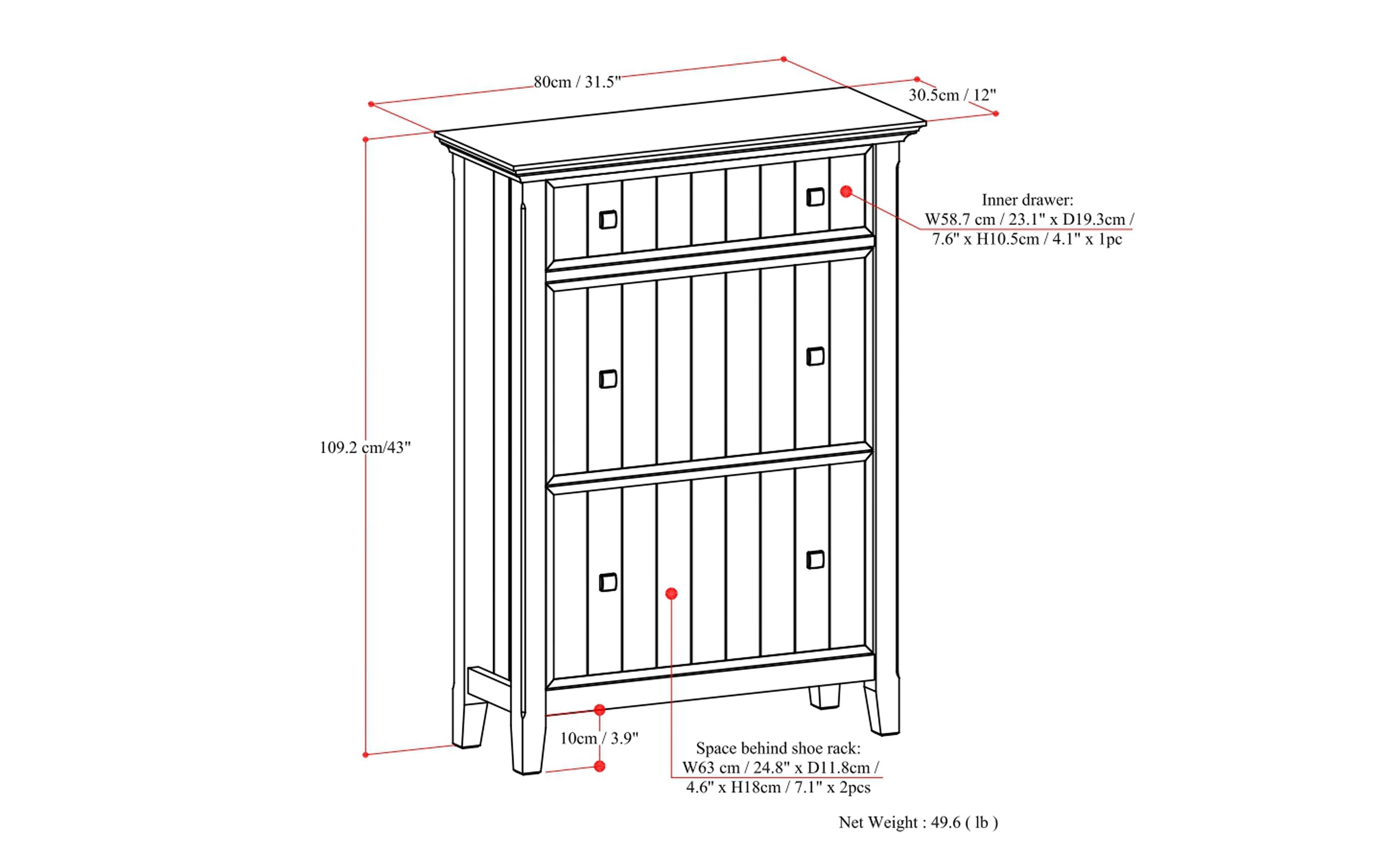 80cm / 31.5"

30.5cm / 12"

Inner drawer:
W58.7 cm / 23.1" x D19.3cm / 7.6" x H10.5cm / 4.1" x 1pc

109.2 cm/43"

10cm / 3.9"

Space behind shoe rack:
W63 cm / 24.8" x D11.8cm / 4.6" x H18cm / 7.1" x 2pcs

Net Weight : 49.6 ( lb )