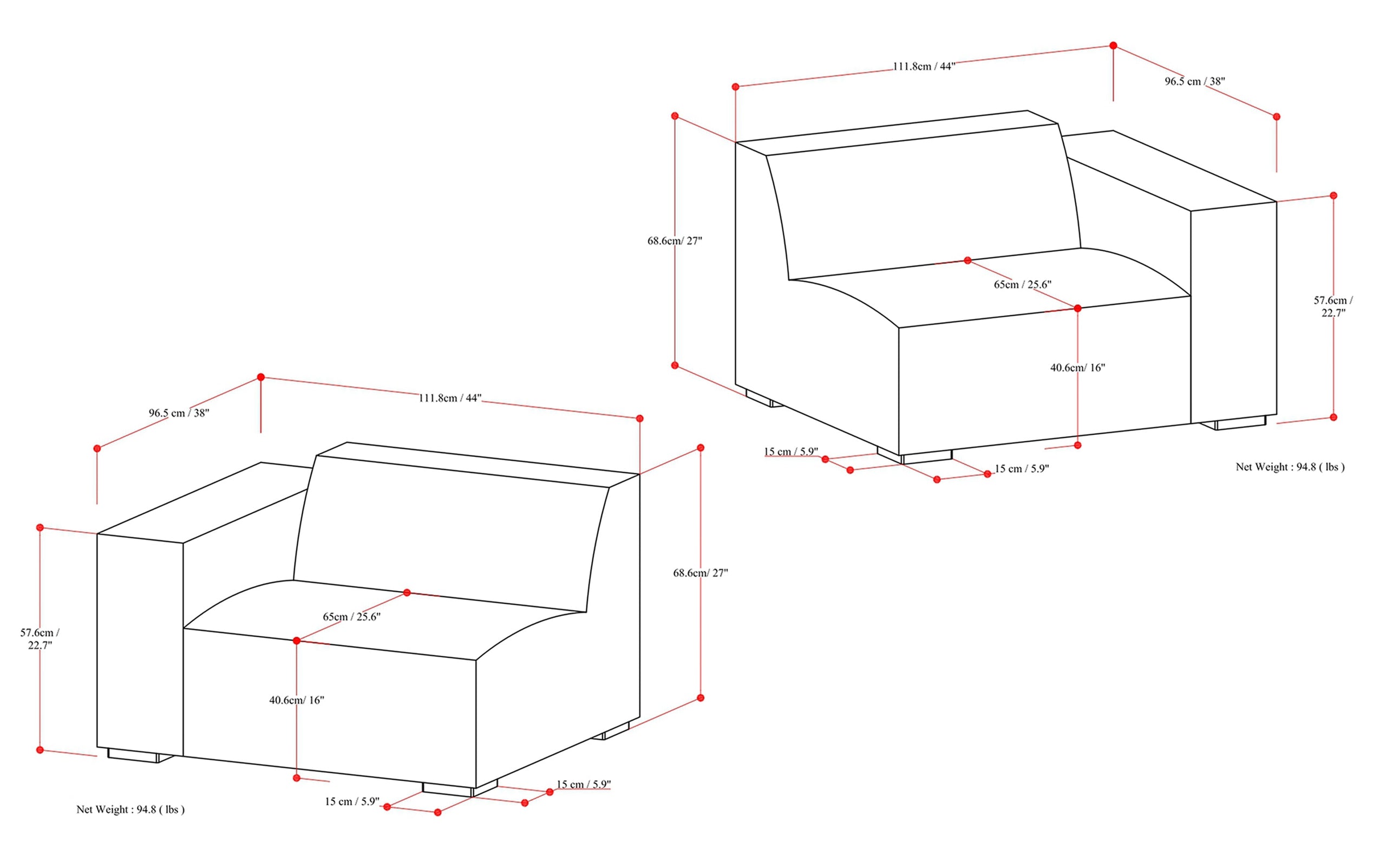 111.8cm / 44"
96.5 cm / 38"
68.6cm/ 27"
65cm / 25.6"
57.6cm / 22.7"
40.6cm/ 16"
15 cm / 5.9"
15 cm / 5.9"
Net Weight : 94.8 ( lbs )

96.5 cm / 38"
111.8cm / 44"
68.6cm/ 27"
65cm / 25.6"
57.6cm / 22.7"
40.6cm/ 16"
15 cm / 5.9"
15 cm / 5.9"
Net Weight : 94.8 ( lbs )