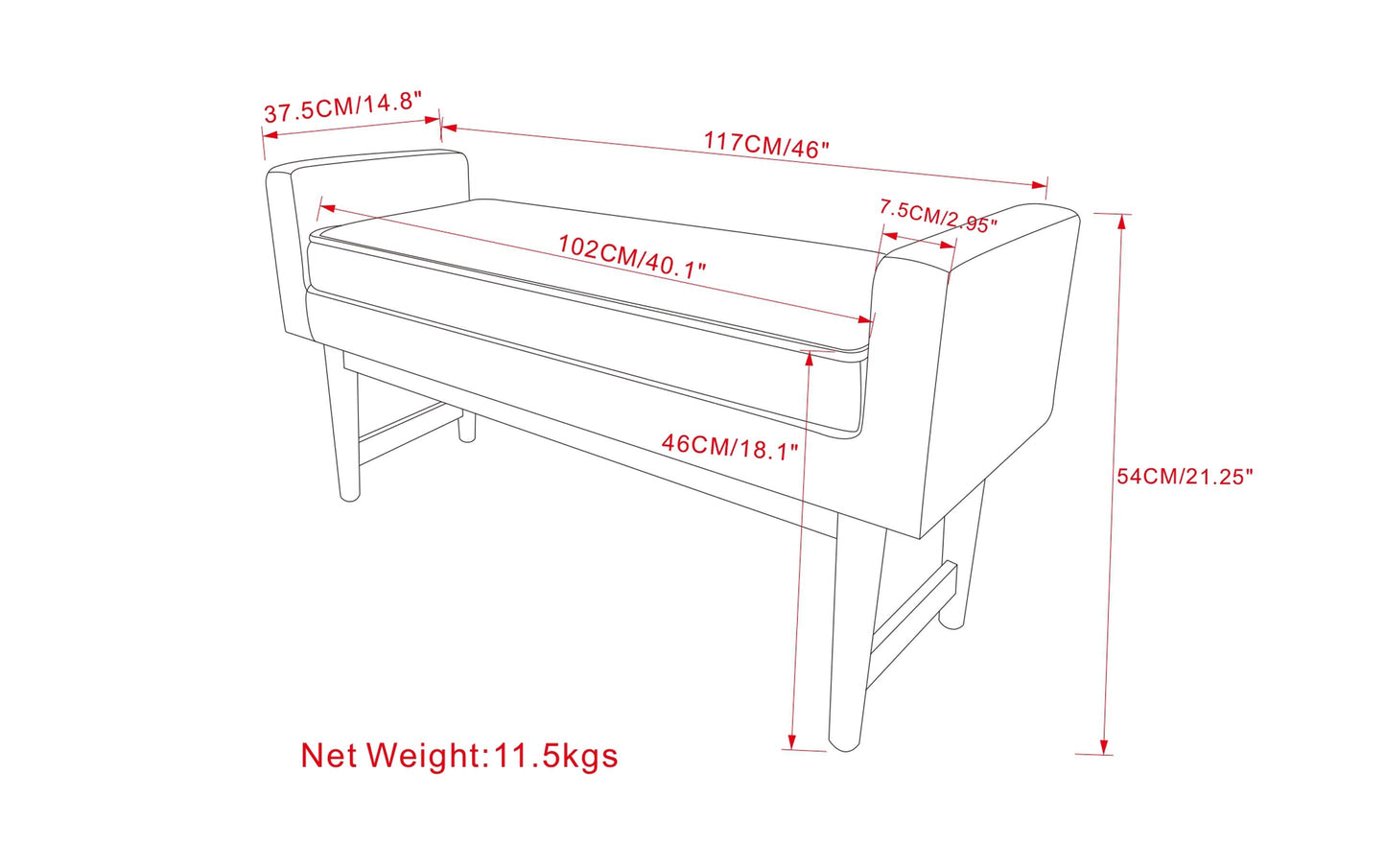 37.5CM/14.8"

117CM/46"

7.5CM/2.95"

102CM/40.1"

46CM/18.1"

54CM/21.25"

Net Weight:11.5kgs