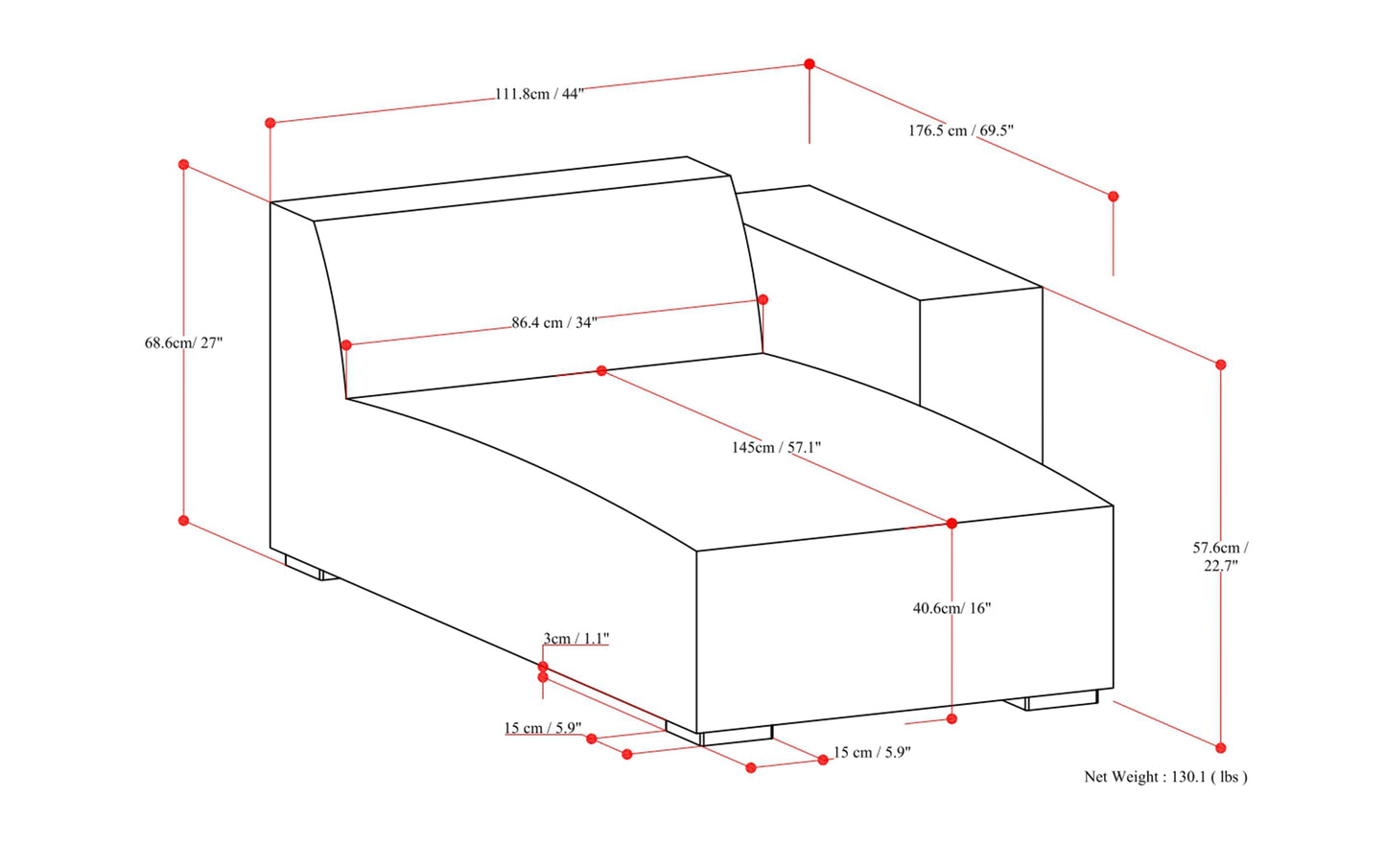 111.8cm / 44"

176.5 cm / 69.5"

68.6cm/ 27"

86.4 cm / 34"

145cm / 57.1"

57.6cm / 22.7"

40.6cm/ 16"

3cm / 1.1"

15 cm / 5.9"

15 cm / 5.9"

Net Weight : 130.1 ( lbs )