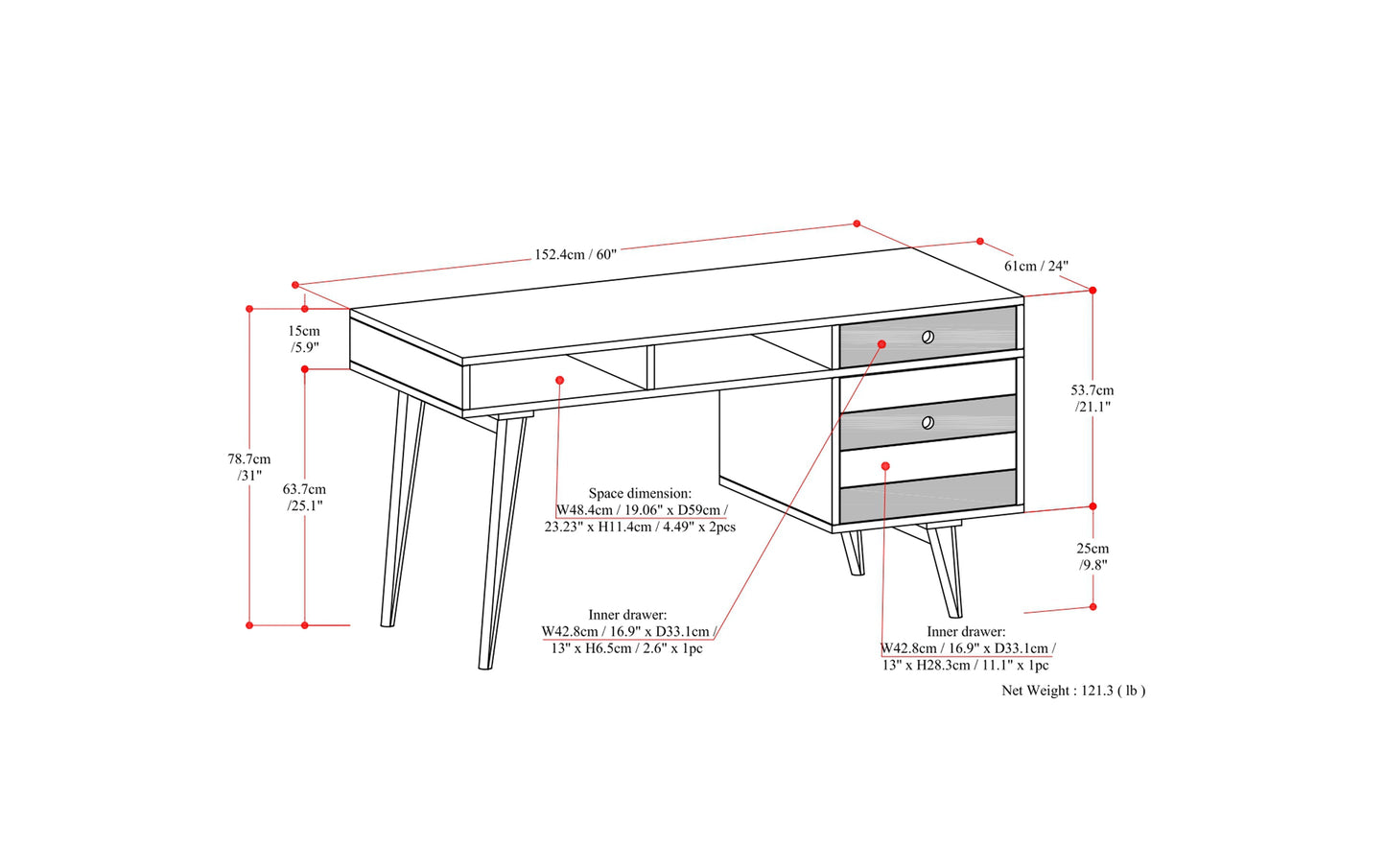 152.4cm / 60"

61cm / 24"

15cm /5.9"

78.7cm /31"

63.7cm /25.1"

53.7cm /21.1"

25cm /9.8"

Space dimension: W48.4cm / 19.06" x D59cm / 23.23" x H11.4cm / 4.49" x 2pcs

Inner drawer: W42.8cm / 16.9" x D33.1cm / 13" x H6.5cm / 2.6" x 1pc

Inner drawer: W42.8cm / 16.9" x D33.1cm / 13" x H28.3cm / 11.1" x 1pc

Net Weight : 121.3 ( lb )