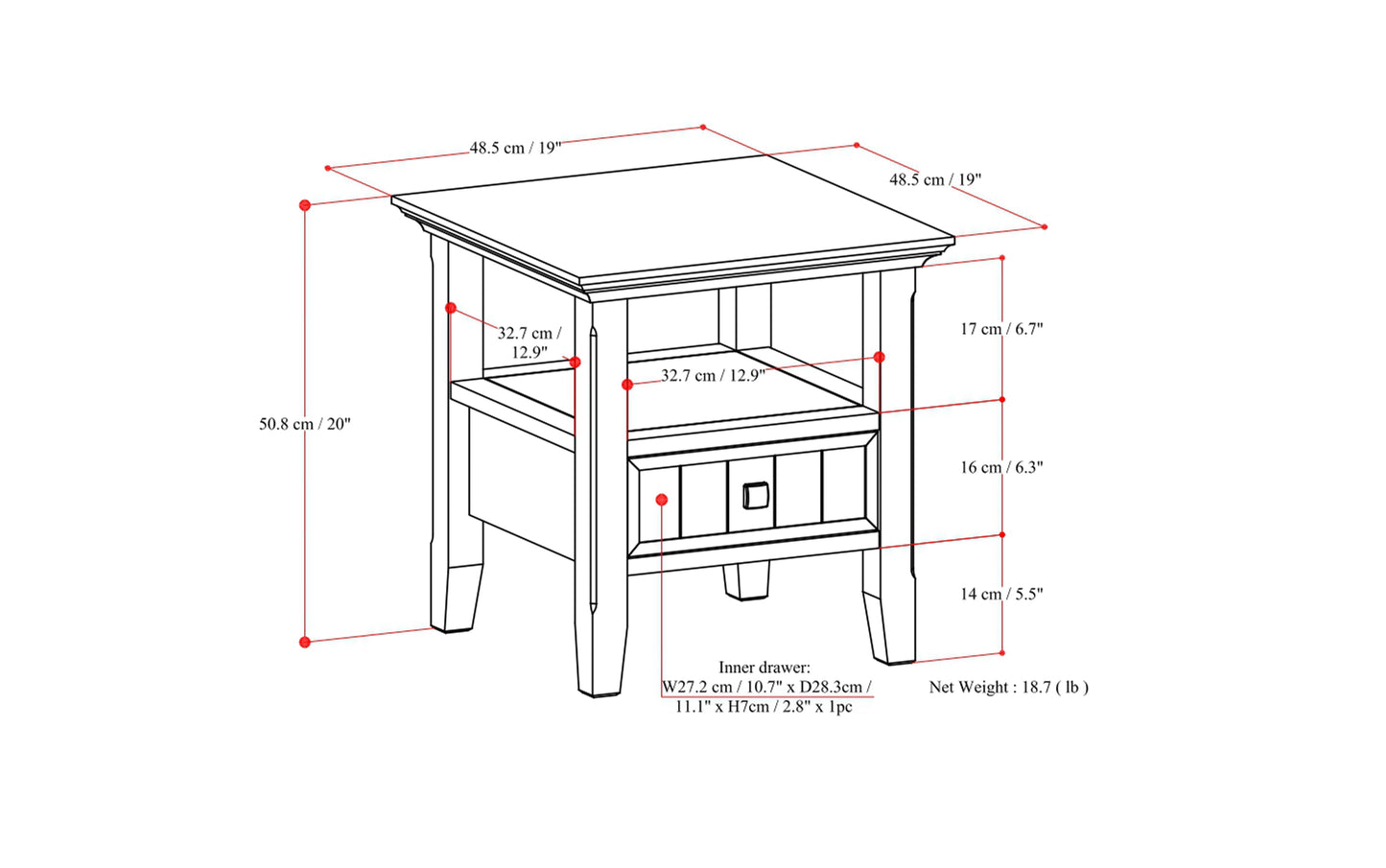 48.5 cm / 19"

48.5 cm / 19"

50.8 cm / 20"

32.7 cm / 12.9"

32.7 cm / 12.9"

17 cm / 6.7"

16 cm / 6.3"

14 cm / 5.5"

Inner drawer: W27.2 cm / 10.7" x D28.3cm / 11.1" x H7cm / 2.8" x 1pc

Net Weight : 18.7 ( lb )