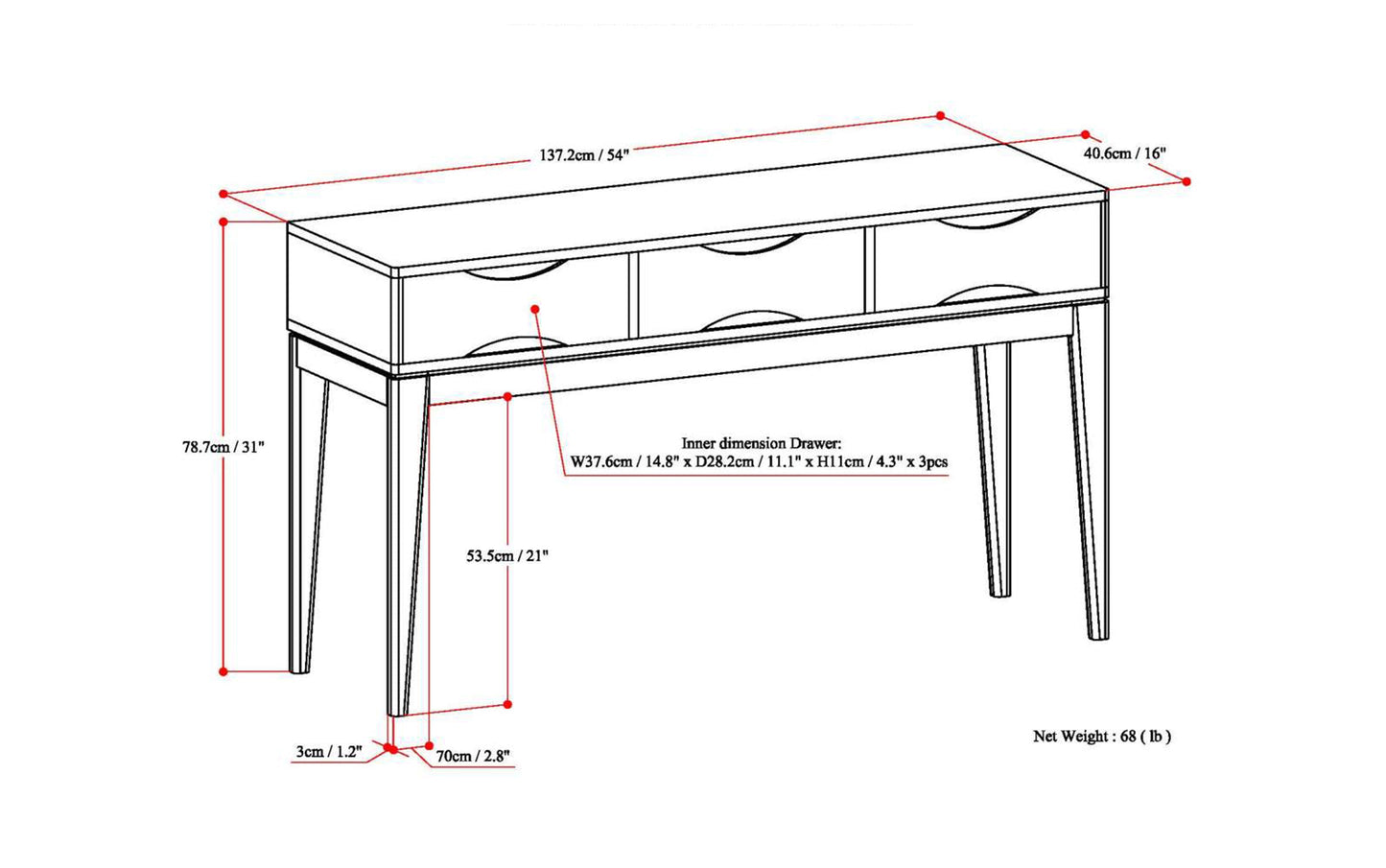 137.2cm / 54"

40.6cm / 16"

78.7cm / 31"

Inner dimension Drawer:
W37.6cm / 14.8" x D28.2cm / 11.1" x H11cm / 4.3" x 3pcs

53.5cm / 21"

3cm / 1.2"

70cm / 2.8"

Net Weight : 68 ( lb )