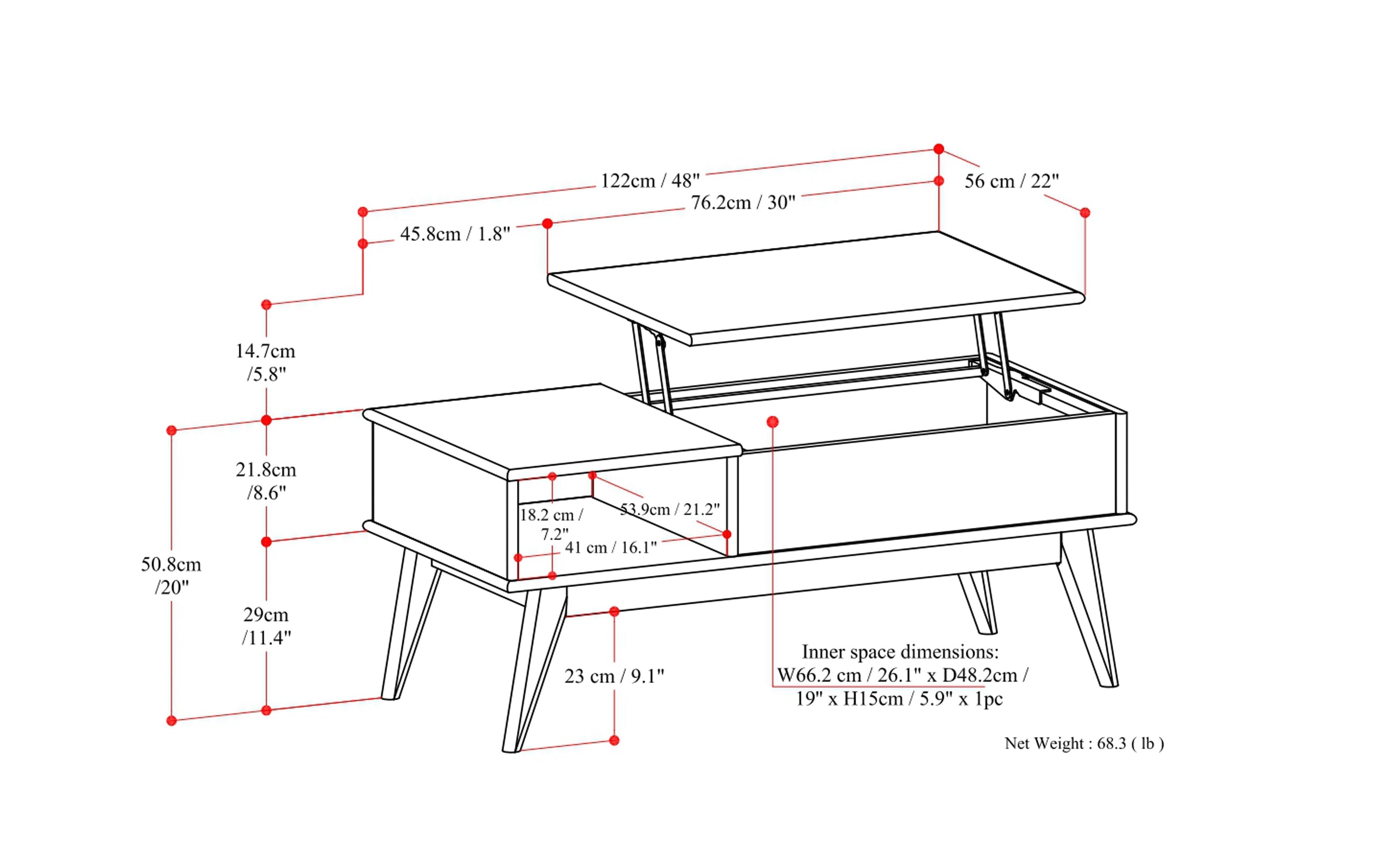 122cm / 48"

56 cm / 22"

76.2cm / 30"

45.8cm / 1.8"

14.7cm /5.8"

21.8cm /8.6"

50.8cm /20"

29cm /11.4"

18.2 cm / 7.2"

53.9cm / 21.2"

41 cm / 16.1"

23 cm / 9.1"

Inner space dimensions: W66.2 cm / 26.1" x D48.2cm / 19" x H15cm / 5.9" x 1pc

Net Weight : 68.3 ( lb )