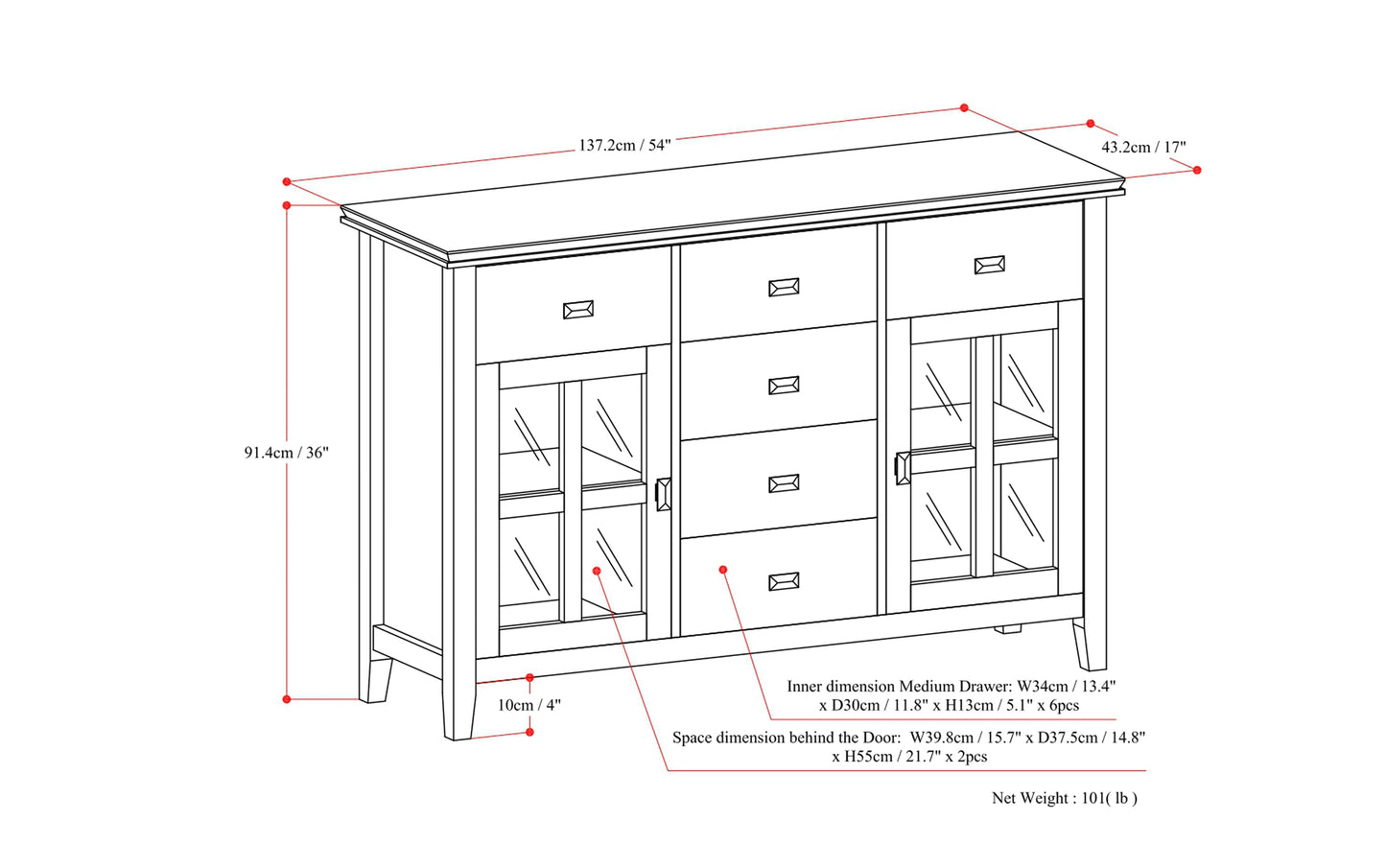 137.2cm / 54"

43.2cm / 17"

91.4cm / 36"

10cm / 4"

Inner dimension Medium Drawer: W34cm / 13.4" x D30cm / 11.8" x H13cm / 5.1" x 6pcs

Space dimension behind the Door: W39.8cm / 15.7" x D37.5cm / 14.8" x H55cm / 21.7" x 2pcs

Net Weight : 101( lb )