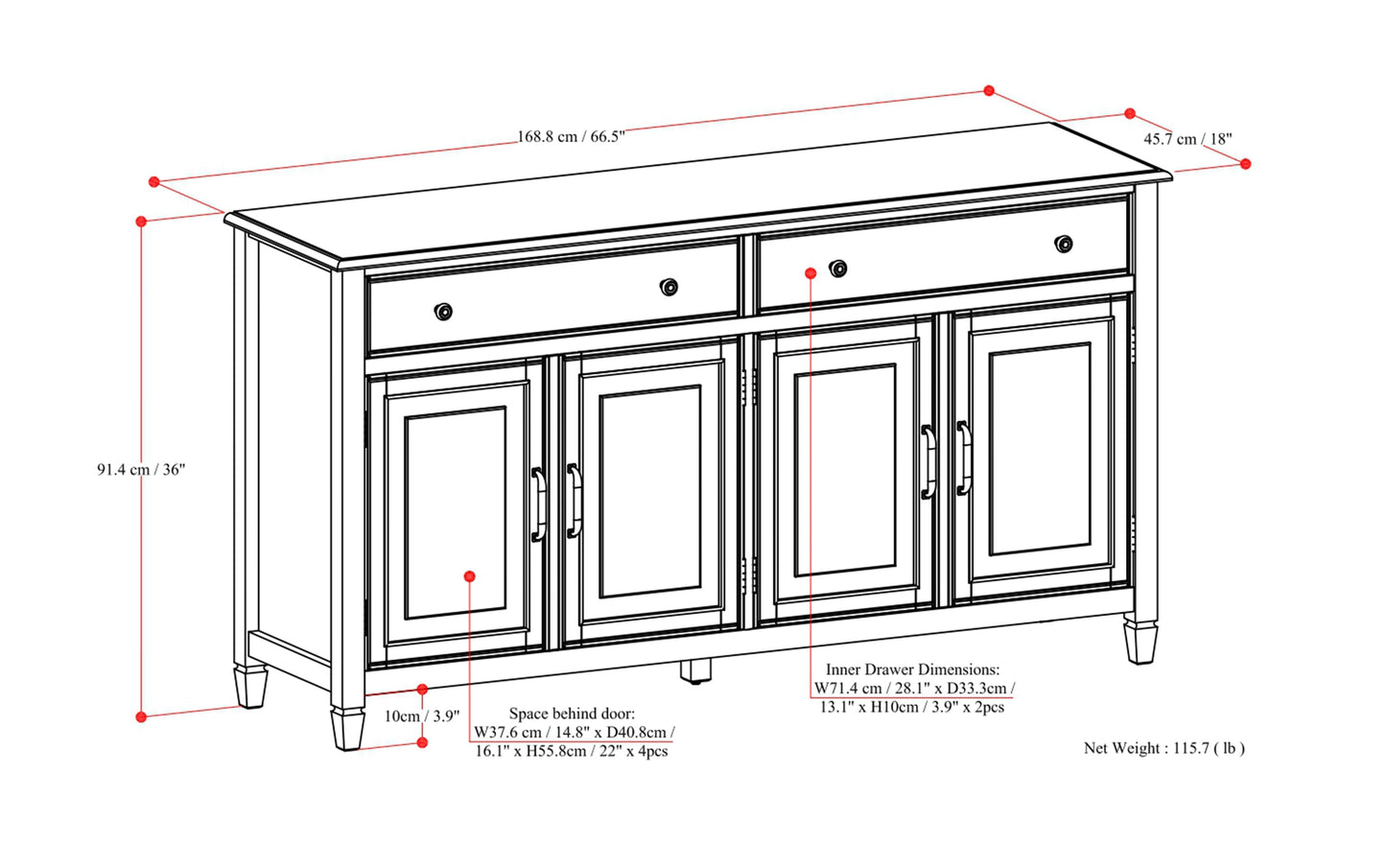 168.8 cm / 66.5"

45.7 cm / 18"

91.4 cm / 36"

10cm / 3.9"

Space behind door:
W37.6 cm / 14.8" x D40.8cm /
16.1" x H55.8cm / 22" x 4pcs

Inner Drawer Dimensions:
W71.4 cm / 28.1" x D33.3cm /
13.1" x H10cm / 3.9" x 2pcs

Net Weight : 115.7 ( lb )