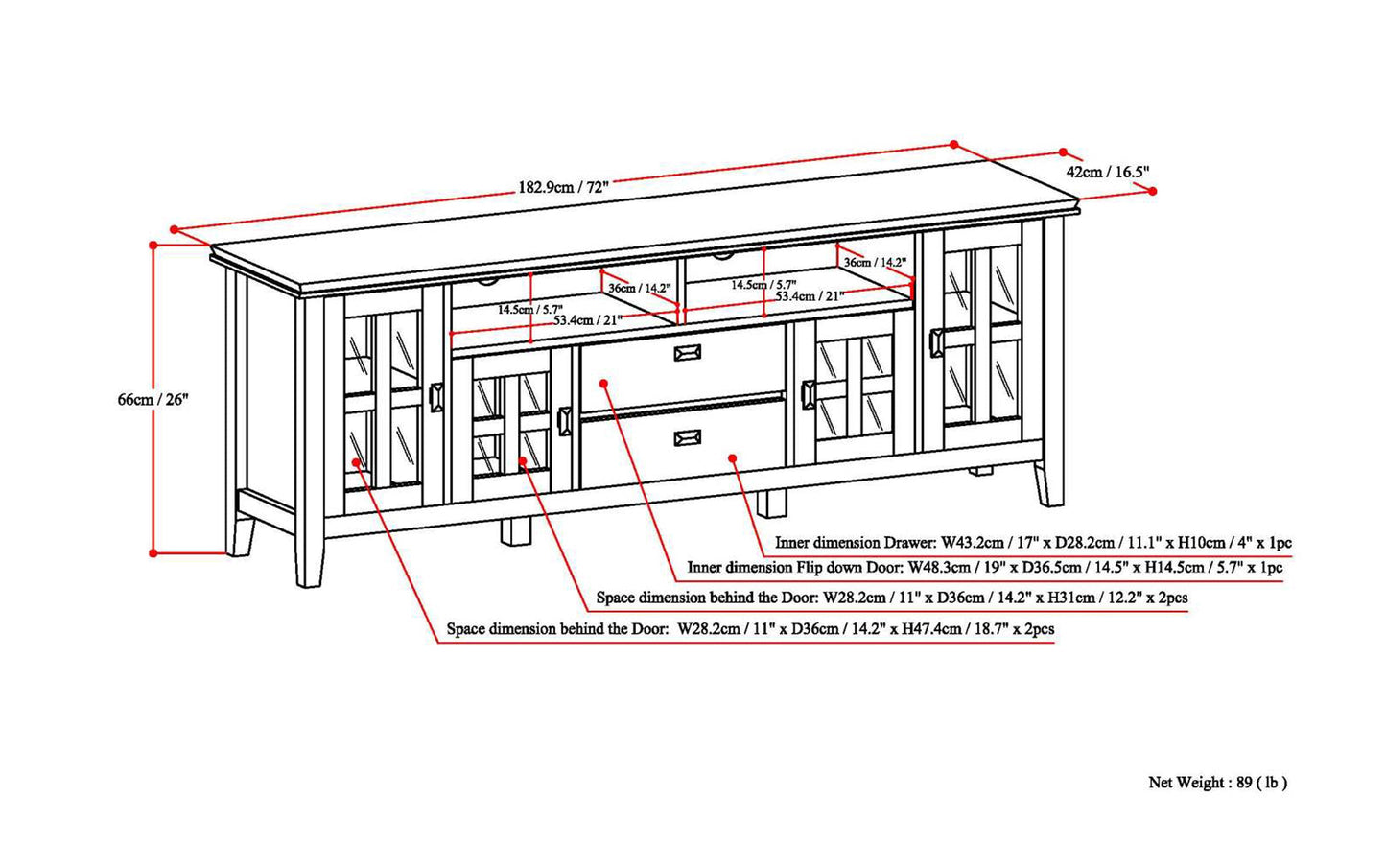 182.9cm / 72"

42cm / 16.5"

66cm / 26"

36cm / 14.2"

14.5cm / 5.7"

53.4cm / 21"

36cm / 14.2"

14.5cm / 5.7"

53.4cm / 21"

Inner dimension Drawer: W43.2cm / 17" x D28.2cm / 11.1" x H10cm / 4" x 1pc

Inner dimension Flip down Door: W48.3cm / 19" x D36.5cm / 14.5" x H14.5cm / 5.7" x 1pc

Space dimension behind the Door: W28.2cm / 11" x D36cm / 14.2" x H31cm / 12.2" x 2pcs

Space dimension behind the Door: W28.2cm / 11" x D36cm / 14.2" x H47.4cm / 18.7" x 2pcs

Net Weight : 89 ( lb )