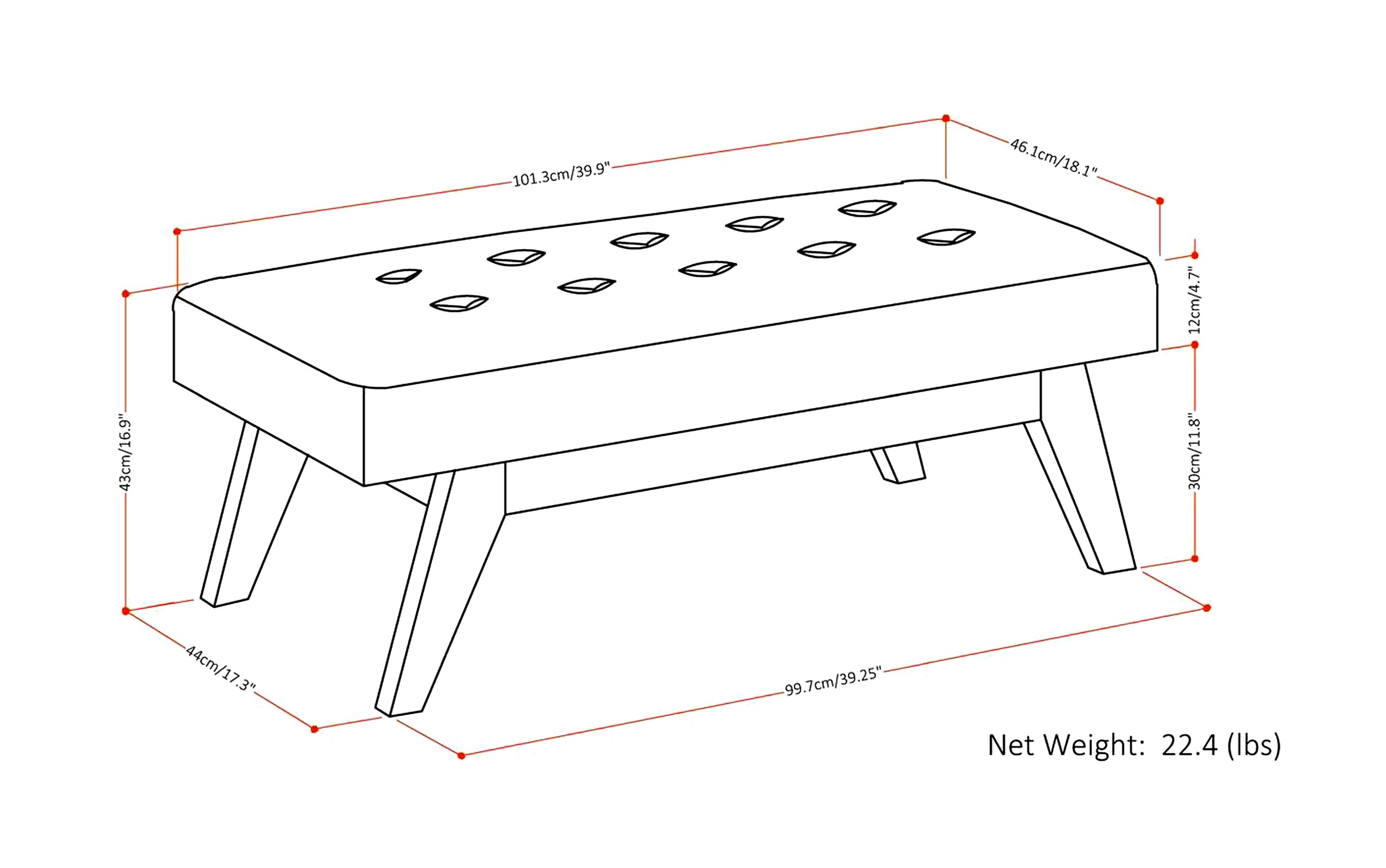 101.3cm/39.9"

46.1cm/18.1"

12cm/4.7"

43cm/16.9"

30cm/11.8"

44cm/17.3"

99.7cm/39.25"

Net Weight: 22.4 (lbs)