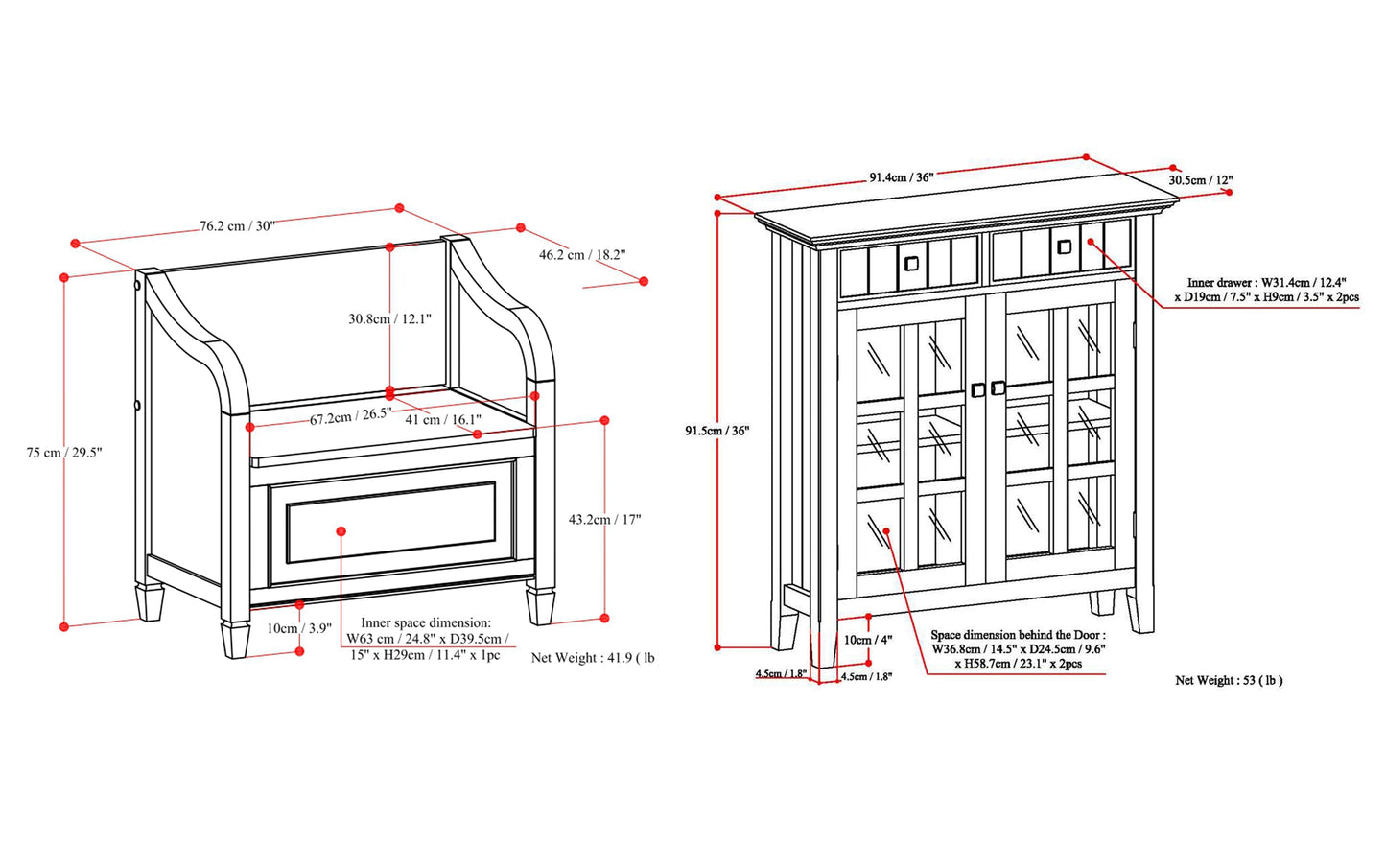 76.2 cm / 30"

46.2 cm / 18.2"

30.8cm / 12.1"

75 cm / 29.5"

67.2cm / 26.5"

41 cm / 16.1"

43.2cm / 17"

10cm / 3.9"

Inner space dimension: W63 cm / 24.8" x D39.5cm / 15" x H29cm / 11.4" x 1pc

Net Weight : 41.9 ( lb

91.4cm / 36"

30.5cm / 12"

Inner drawer : W31.4cm / 12.4" x D19cm / 7.5" x H9cm / 3.5" x 2pcs

91.5cm / 36"

10cm / 4"

Space dimension behind the Door : W36.8cm / 14.5" x D24.5cm / 9.6" x H58.7cm / 23.1" x 2pcs

4.5cm / 1.8"

4.5cm / 1.8"

Net Weight : 53 ( lb )