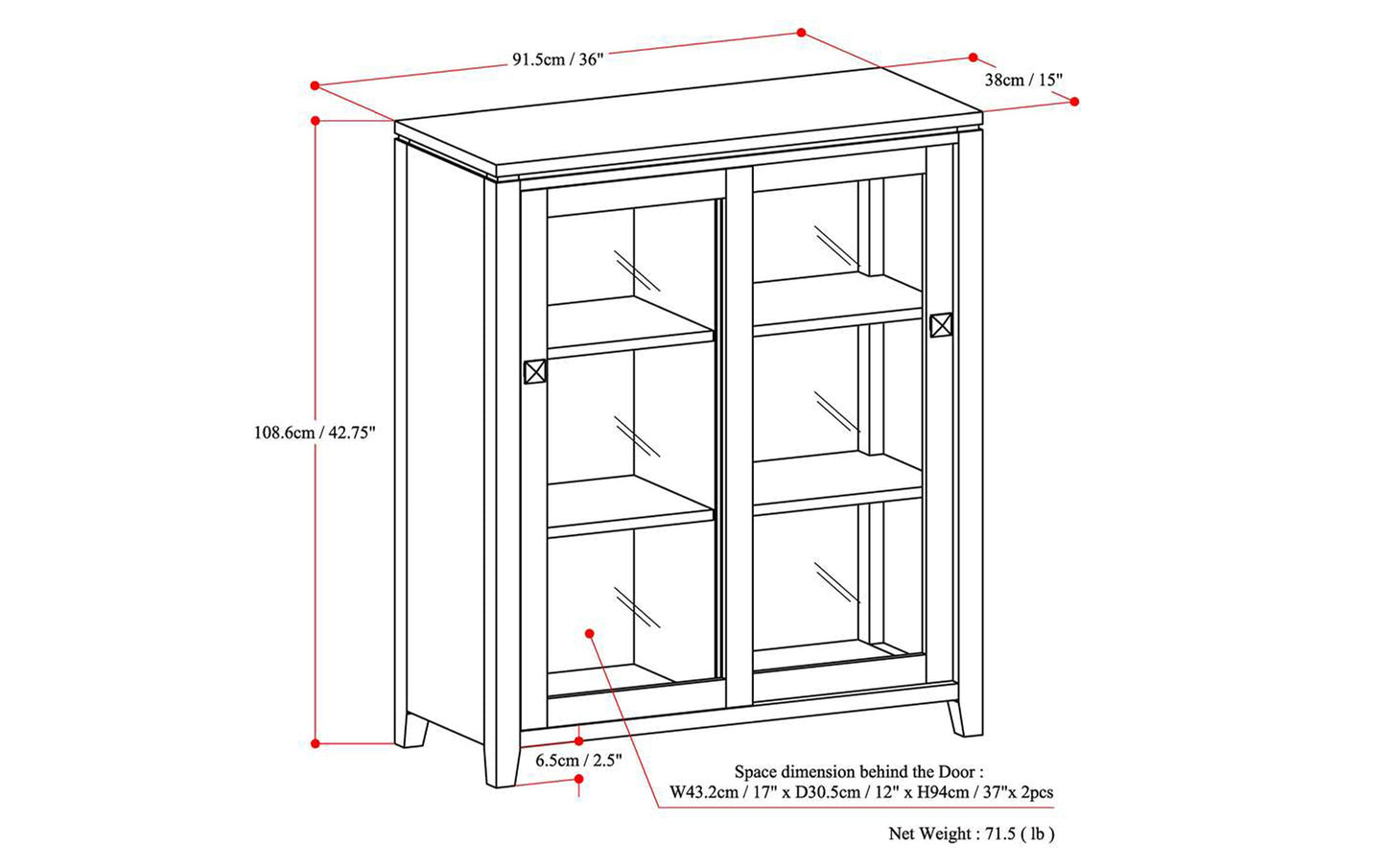 91.5cm / 36"

38cm / 15"

108.6cm / 42.75"

6.5cm / 2.5"

Space dimension behind the Door :
W43.2cm / 17" x D30.5cm / 12" x H94cm / 37"x 2pcs

Net Weight : 71.5 ( lb )