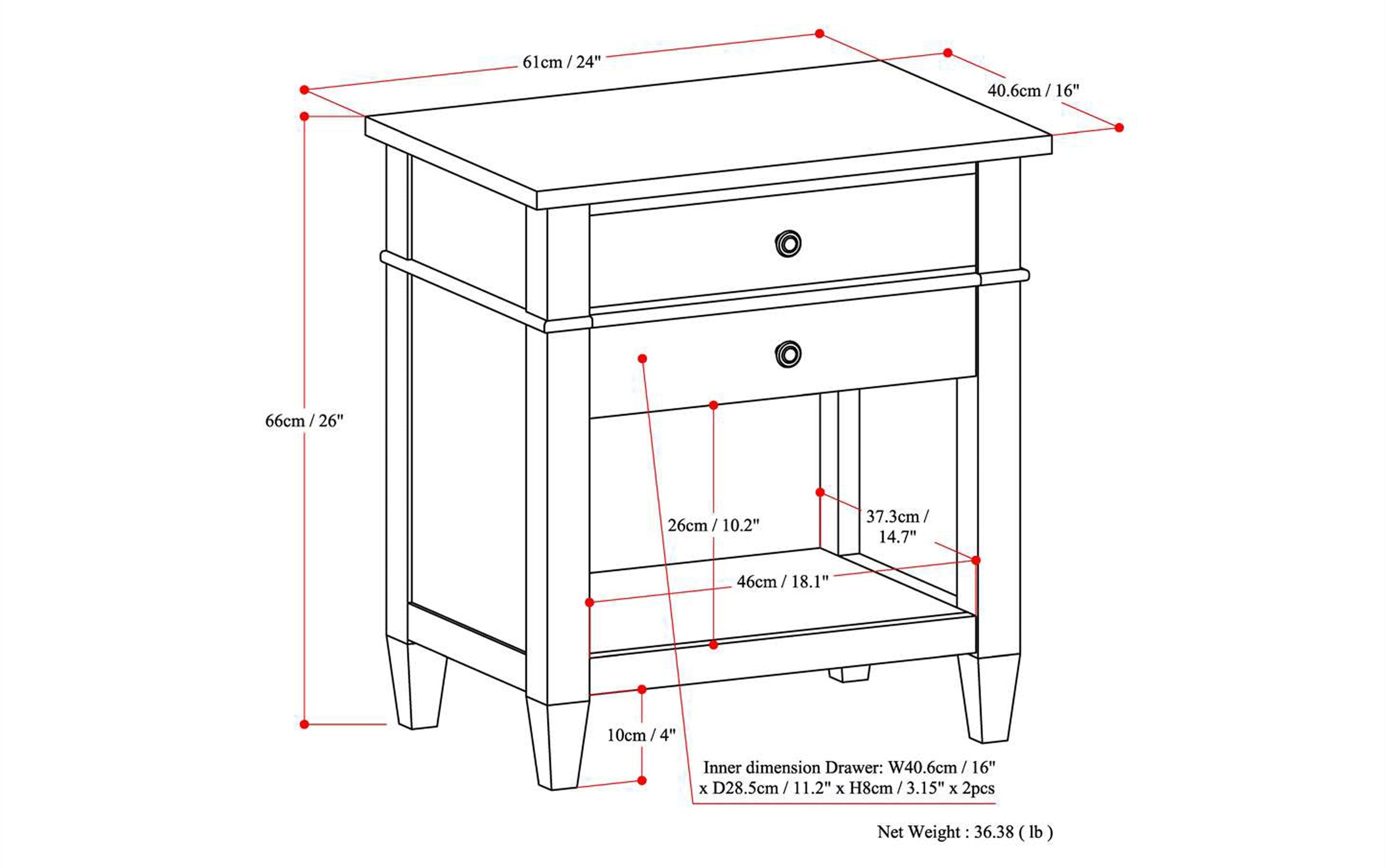 61cm / 24"

40.6cm / 16"

66cm / 26"

26cm / 10.2"

37.3cm / 14.7"

46cm / 18.1"

10cm / 4"

Inner dimension Drawer: W40.6cm / 16" x D28.5cm / 11.2" x H8cm / 3.15" x 2pcs

Net Weight : 36.38 ( lb )