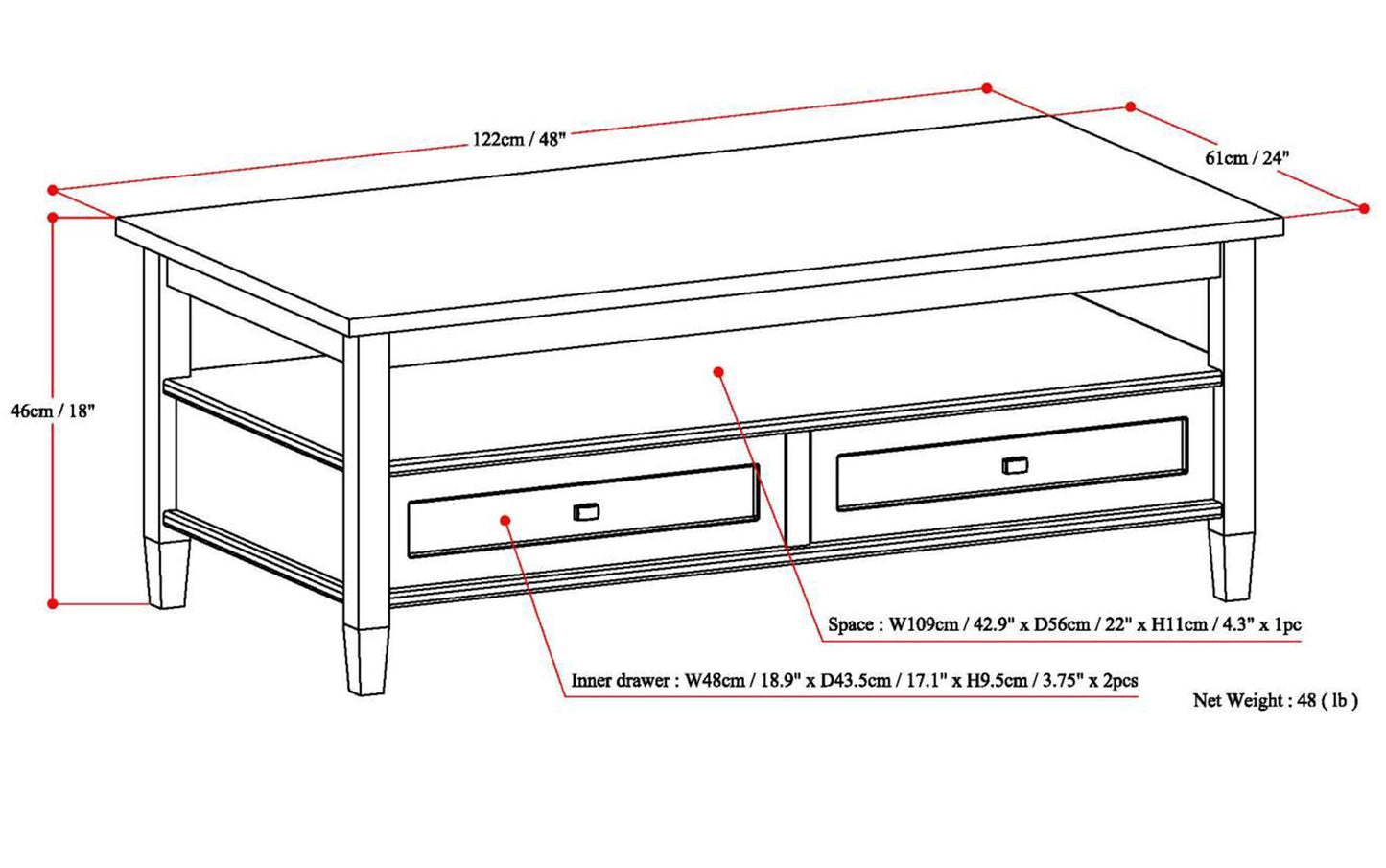 122cm / 48"

61cm / 24"

46cm / 18"

Space : W109cm / 42.9" x D56cm / 22" x H11cm / 4.3" x 1pc

Inner drawer : W48cm / 18.9" x D43.5cm / 17.1" x H9.5cm / 3.75" x 2pcs

Net Weight : 48 ( lb )