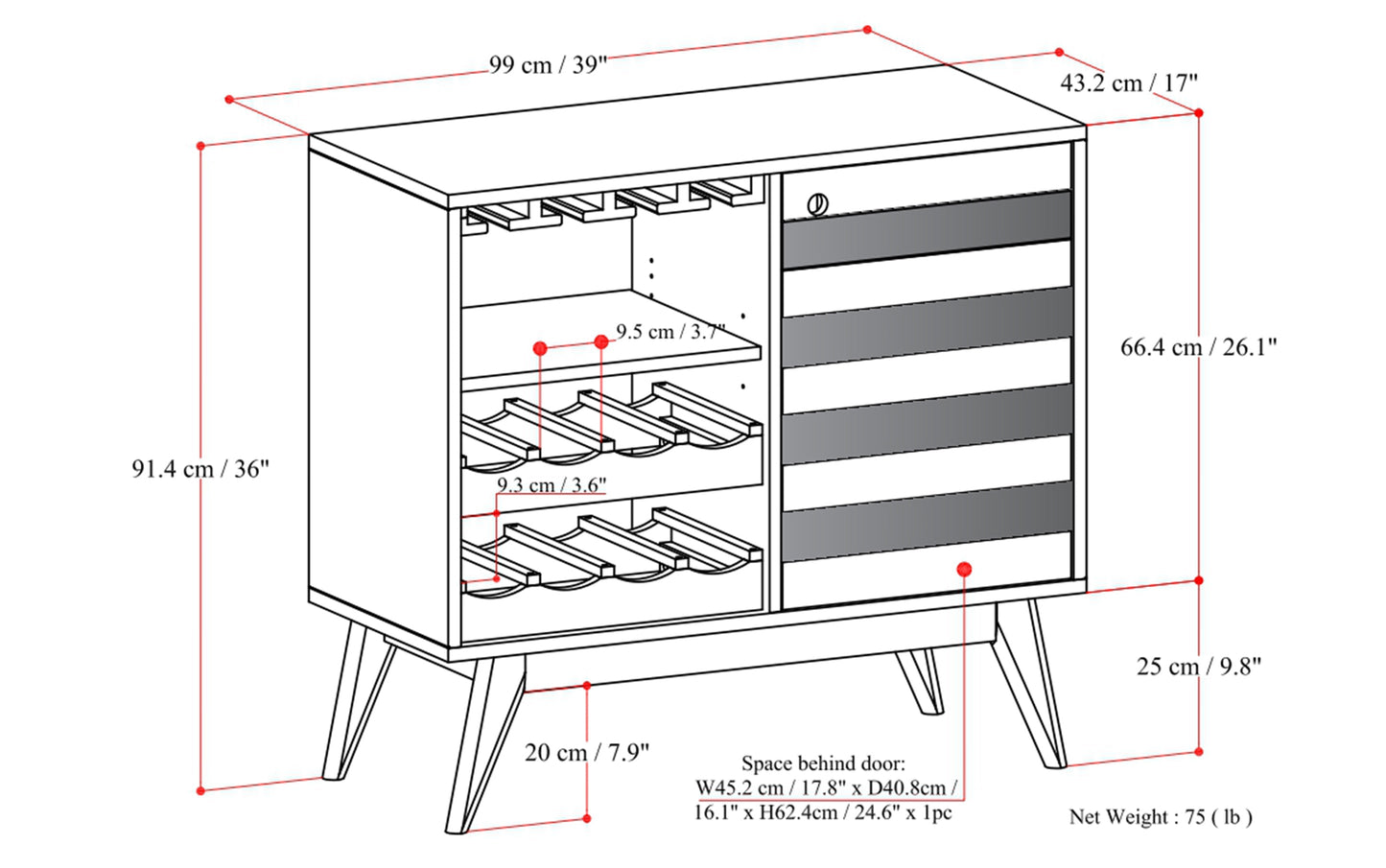 99 cm / 39"

43.2 cm / 17"

9.5 cm / 3.7"

66.4 cm / 26.1"

91.4 cm / 36"

9.3 cm / 3.6"

25 cm / 9.8"

20 cm / 7.9"

Space behind door:
W45.2 cm / 17.8" x D40.8cm / 16.1" x H62.4cm / 24.6" x 1pc

Net Weight : 75 ( lb )