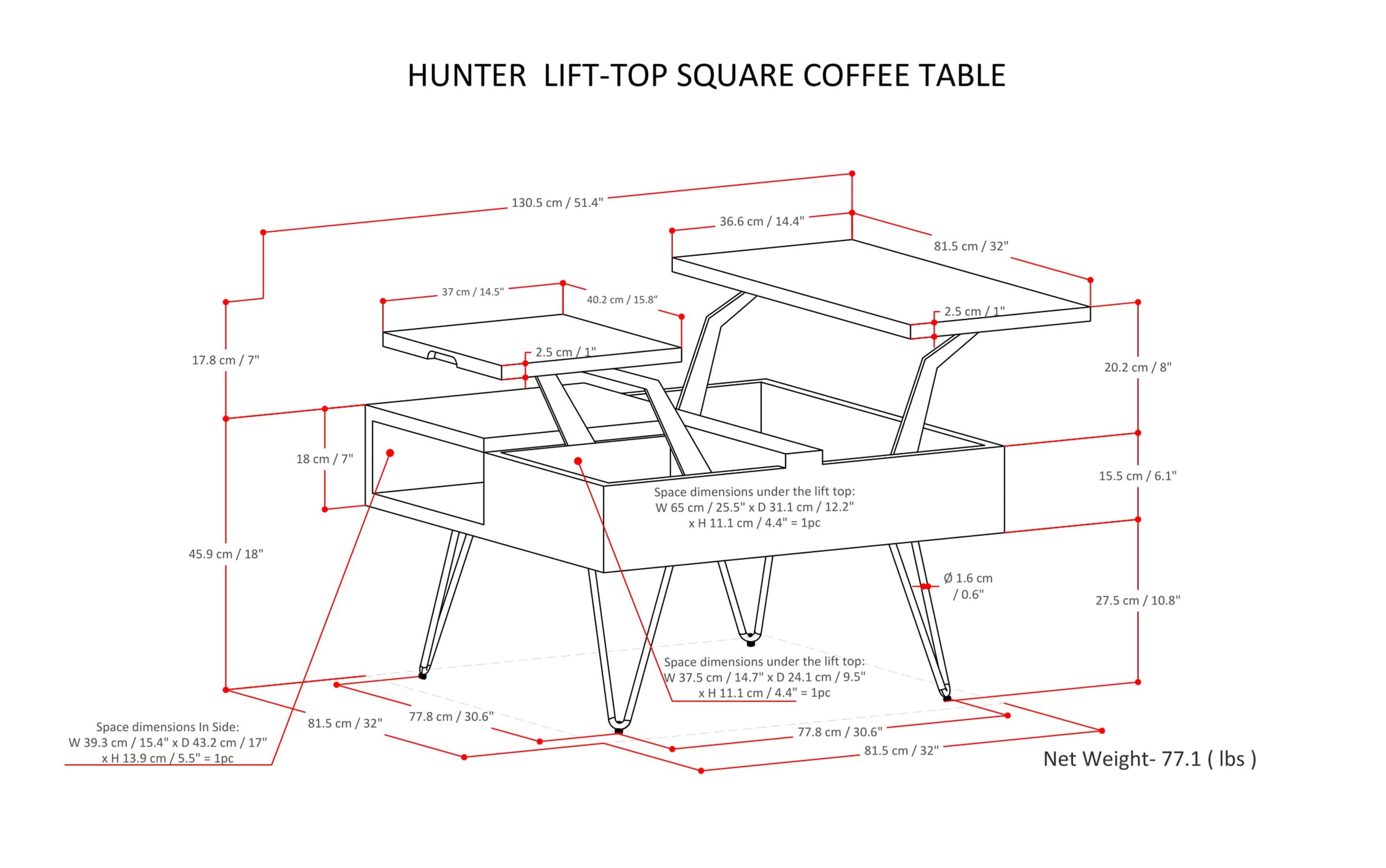 HUNTER LIFT-TOP SQUARE COFFEE TABLE

130.5 cm / 51.4"

36.6 cm / 14.4"

81.5 cm / 32"

37 cm / 14.5"

40.2 cm / 15.8"

2.5 cm / 1"

2.5 cm / 1"

17.8 cm / 7"

20.2 cm / 8"

18 cm / 7"

15.5 cm / 6.1"

Space dimensions under the lift top:
W 65 cm / 25.5" x D 31.1 cm / 12.2"
x H 11.1 cm / 4.4" = 1pc

45.9 cm / 18"

Ø 1.6 cm
/ 0.6"

27.5 cm / 10.8"

Space dimensions under the lift top:
W 37.5 cm / 14.7" x D 24.1 cm / 9.5"
x H 11.1 cm / 4.4" = 1pc

Space dimensions In Side:
W 39.3 cm / 15.4" x D 43.2 cm / 17"
x H 13.9 cm / 5.5" = 1pc

81.5 cm / 32"

77.8 cm / 30.6"

77.8 cm / 30.6"

81.5 cm / 32"

Net Weight- 77.1 ( lbs )