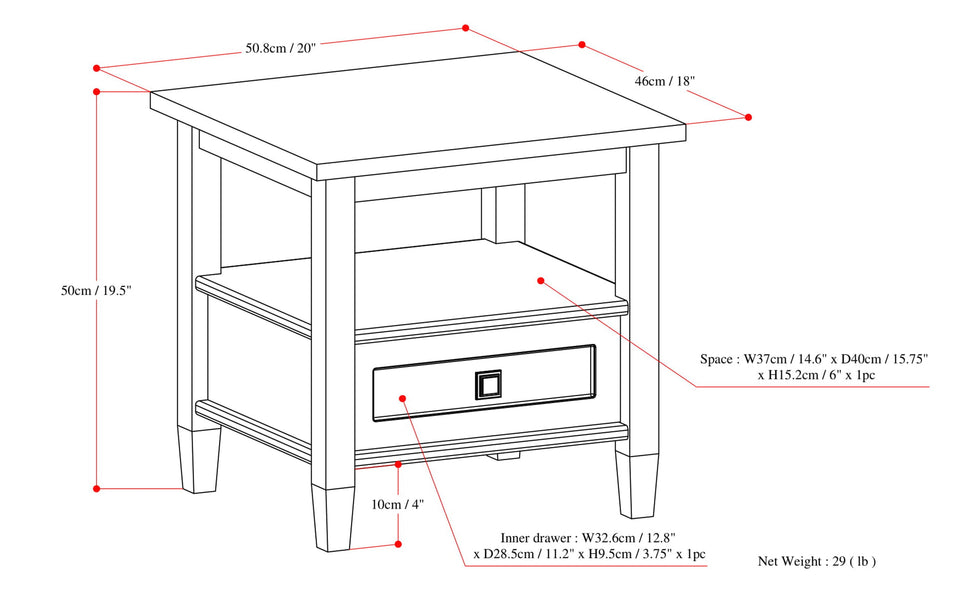 50.8cm / 20"

46cm / 18"

50cm / 19.5"

Space : W37cm / 14.6" x D40cm / 15.75" x H15.2cm / 6" x 1pc

10cm / 4"

Inner drawer : W32.6cm / 12.8" x D28.5cm / 11.2" x H9.5cm / 3.75" x 1pc

Net Weight : 29 ( lb )