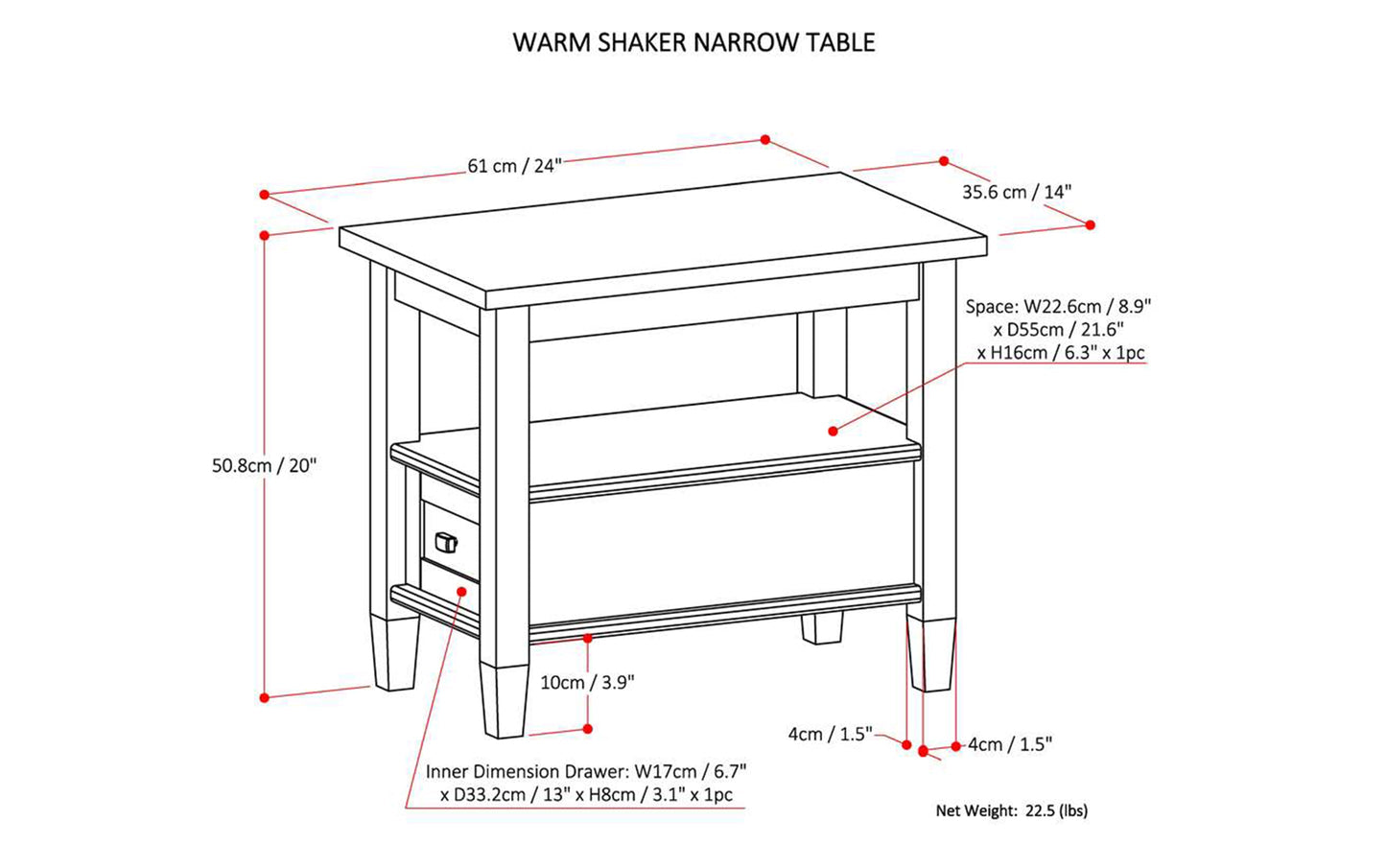 WARM SHAKER NARROW TABLE

61 cm / 24"

35.6 cm / 14"

Space: W22.6cm / 8.9" x D55cm / 21.6" x H16cm / 6.3" x 1pc

50.8cm / 20"

10cm / 3.9"

4cm / 1.5"

4cm / 1.5"

Inner Dimension Drawer: W17cm / 6.7" x D33.2cm / 13" x H8cm / 3.1" x 1pc

Net Weight: 22.5 (lbs)