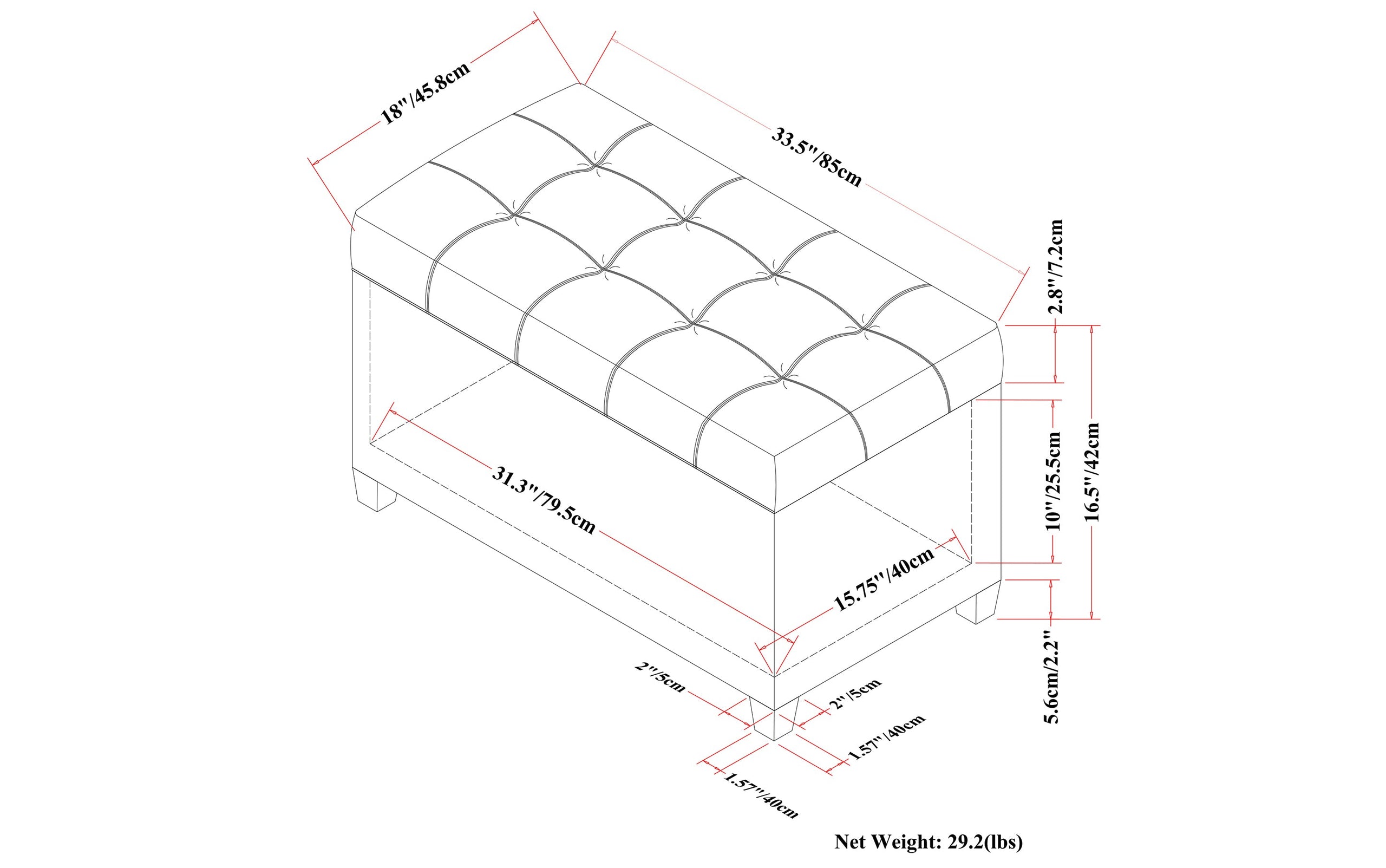 18"/45.8cm

33.5"/85cm

2.8"/7.2cm

10"/25.5cm

16.5"/42cm

31.3"/79.5cm

15.75"/40cm

5.6cm/2.2"

2"/5cm

2"/5cm

1.57"/40cm

1.57"/40cm

Net Weight: 29.2(lbs)