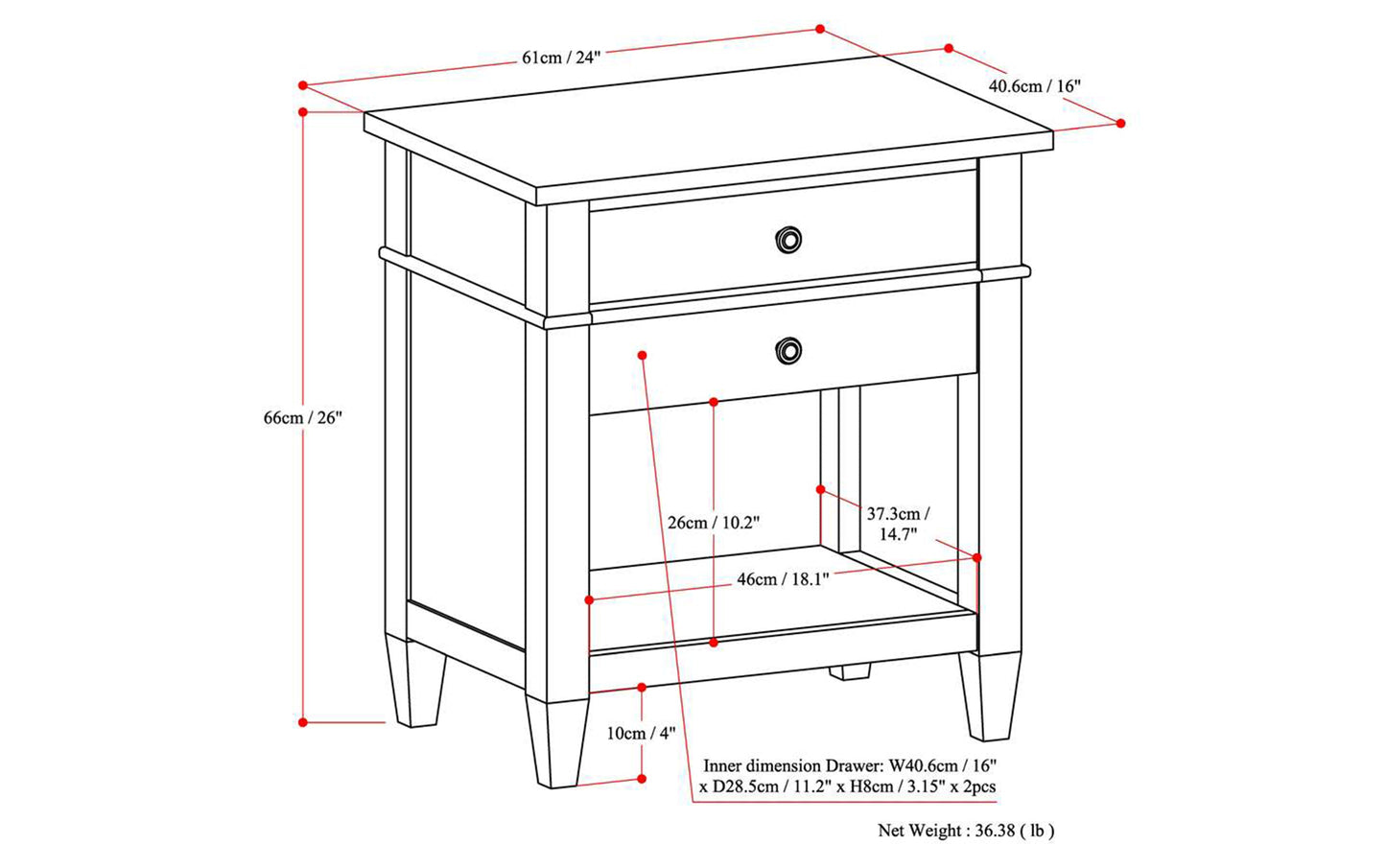 61cm / 24"

40.6cm / 16"

66cm / 26"

26cm / 10.2"

37.3cm / 14.7"

46cm / 18.1"

10cm / 4"

Inner dimension Drawer: W40.6cm / 16" x D28.5cm / 11.2" x H8cm / 3.15" x 2pcs

Net Weight : 36.38 ( lb )