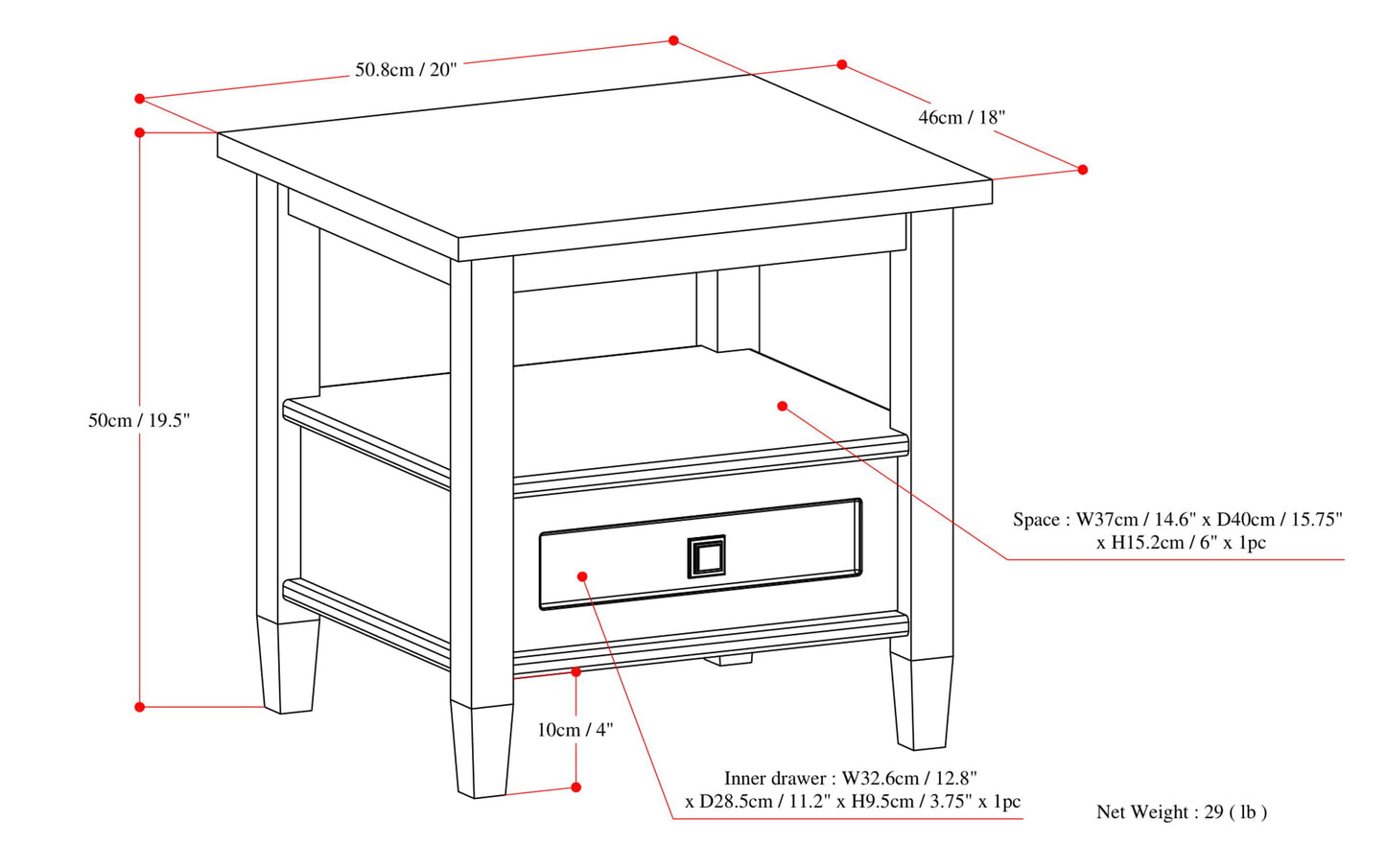 50.8cm / 20"

46cm / 18"

50cm / 19.5"

Space : W37cm / 14.6" x D40cm / 15.75" x H15.2cm / 6" x 1pc

10cm / 4"

Inner drawer : W32.6cm / 12.8" x D28.5cm / 11.2" x H9.5cm / 3.75" x 1pc

Net Weight : 29 ( lb )