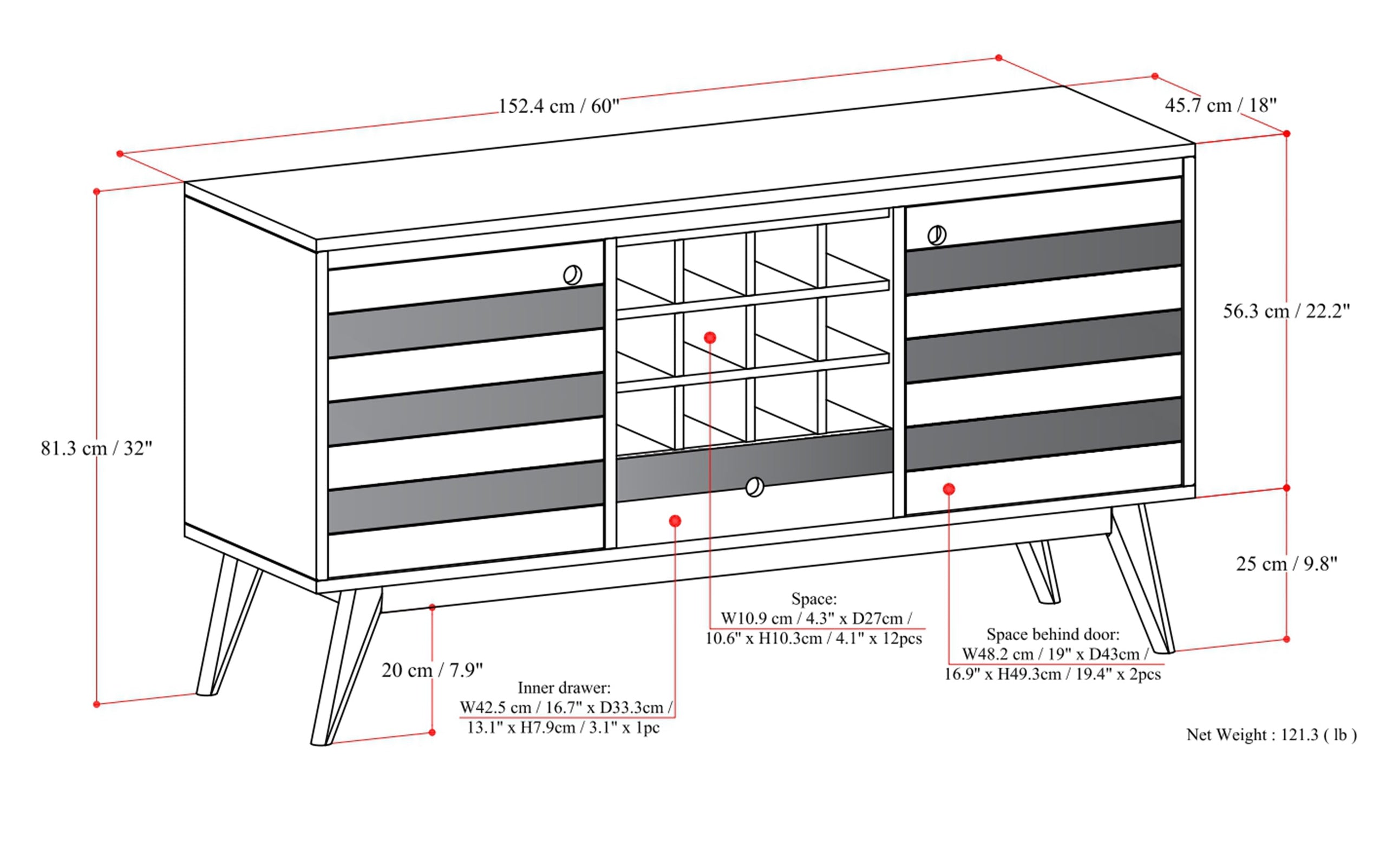 152.4 cm / 60"

45.7 cm / 18"

56.3 cm / 22.2"

81.3 cm / 32"

25 cm / 9.8"

Space:
W10.9 cm / 4.3" x D27cm / 10.6" x H10.3cm / 4.1" x 12pcs

Space behind door:
W48.2 cm / 19" x D43cm / 16.9" x H49.3cm / 19.4" x 2pcs

20 cm / 7.9"

Inner drawer:
W42.5 cm / 16.7" x D33.3cm / 13.1" x H7.9cm / 3.1" x 1pc

Net Weight : 121.3 ( lb )