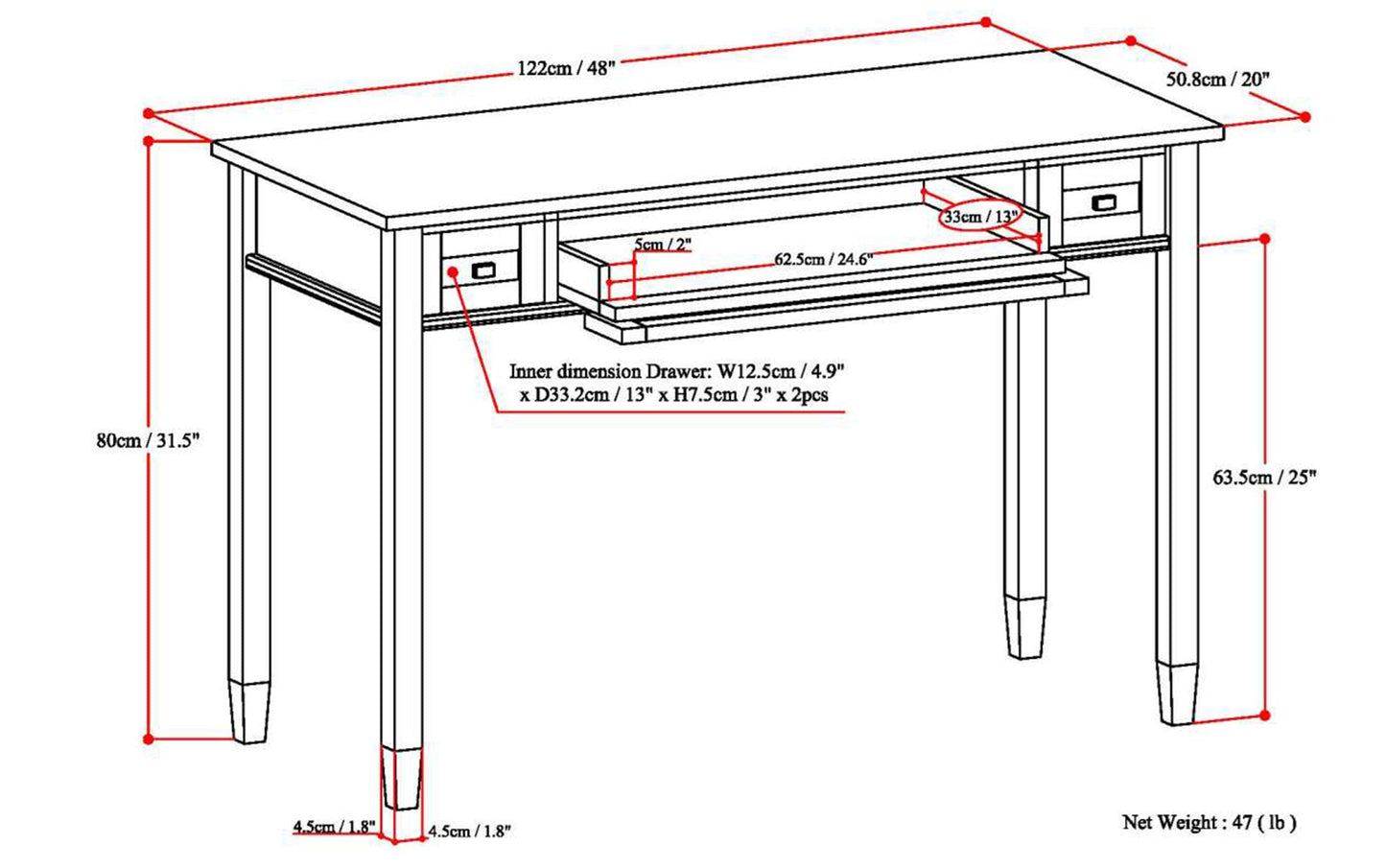 122cm / 48"

50.8cm / 20"

33cm / 13"

5cm / 2"

62.5cm / 24.6"

Inner dimension Drawer: W12.5cm / 4.9" x D33.2cm / 13" x H7.5cm / 3" x 2pcs

80cm / 31.5"

63.5cm / 25"

4.5cm / 1.8"

4.5cm / 1.8"

Net Weight : 47 ( lb )