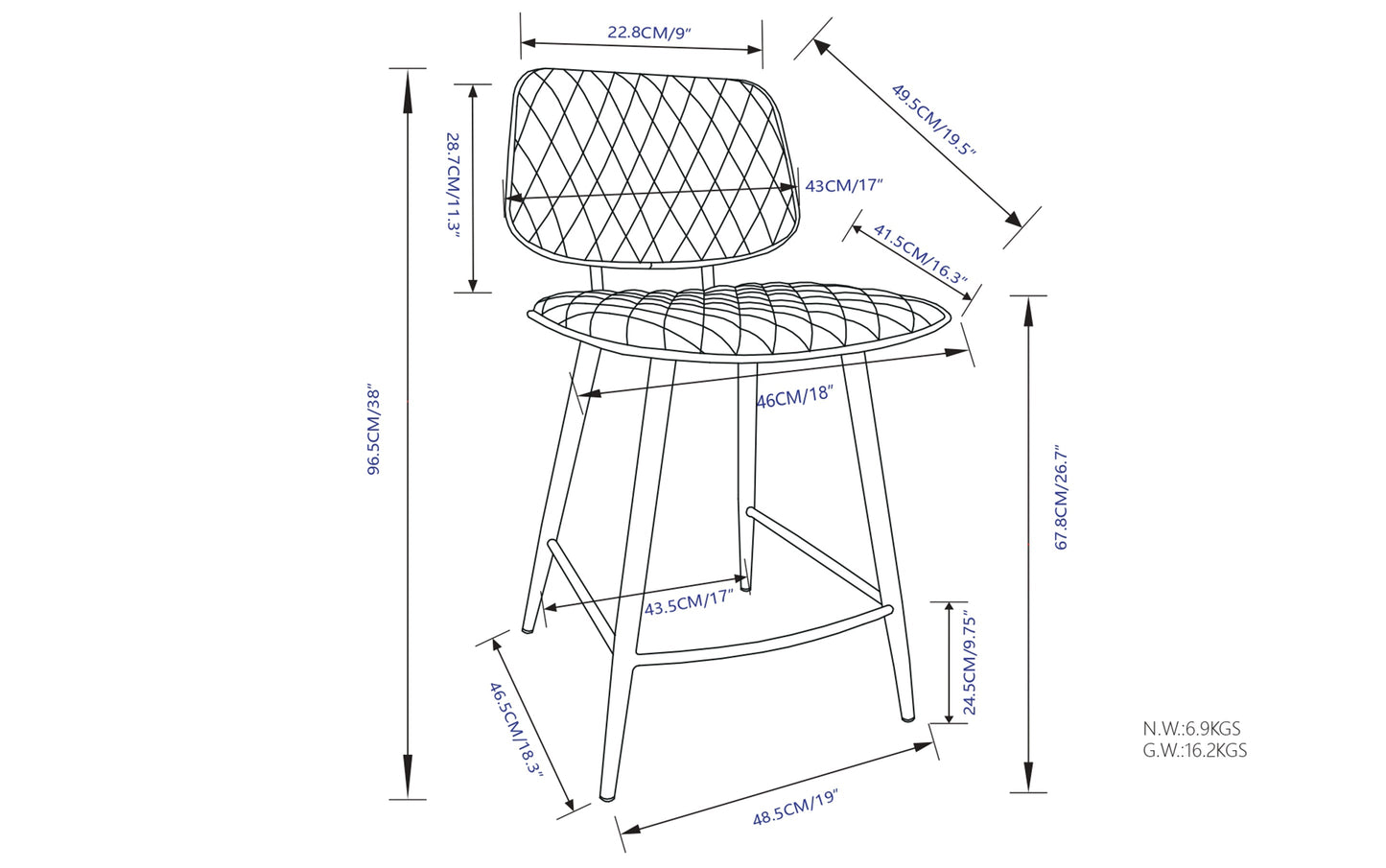 22.8CM/9"

49.5CM/19.5"

28.7CM/11.3"

43CM/17"

41.5CM/16.3"

96.5CM/38"

46CM/18"

67.8CM/26.7"

43.5CM/17"

24.5CM/9.75"

46.5CM/18.3"

48.5CM/19"

N.W.:6.9KGS
G.W.:16.2KGS