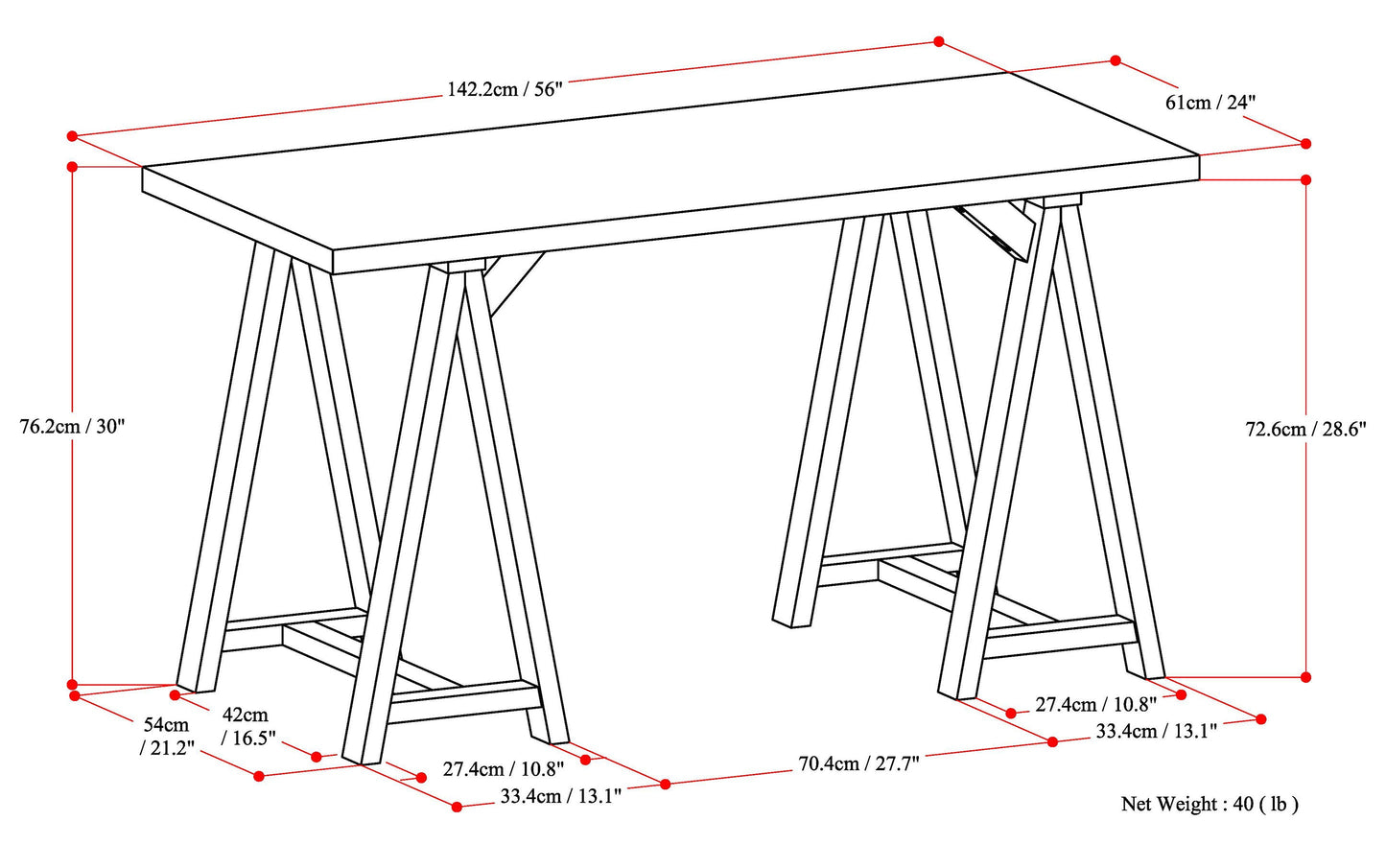 142.2cm / 56"

61cm / 24"

76.2cm / 30"

72.6cm / 28.6"

54cm / 21.2"

42cm / 16.5"

27.4cm / 10.8"

33.4cm / 13.1"

70.4cm / 27.7"

27.4cm / 10.8"

33.4cm / 13.1"

Net Weight : 40 ( lb )