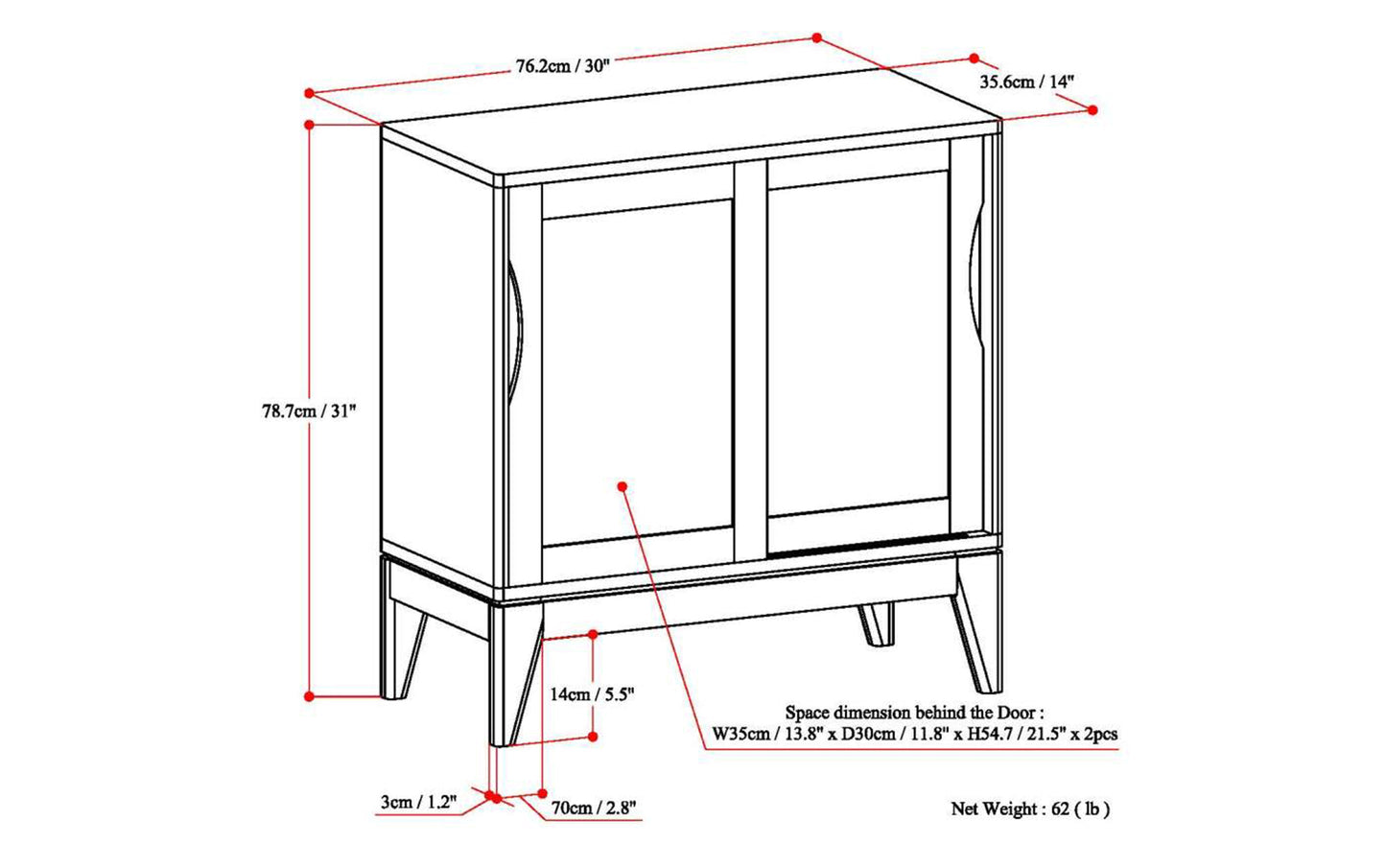 76.2cm / 30"

35.6cm / 14"

78.7cm / 31"

14cm / 5.5"

Space dimension behind the Door :
W35cm / 13.8" x D30cm / 11.8" x H54.7 / 21.5" x 2pcs

3cm / 1.2"

70cm / 2.8"

Net Weight : 62 ( lb )