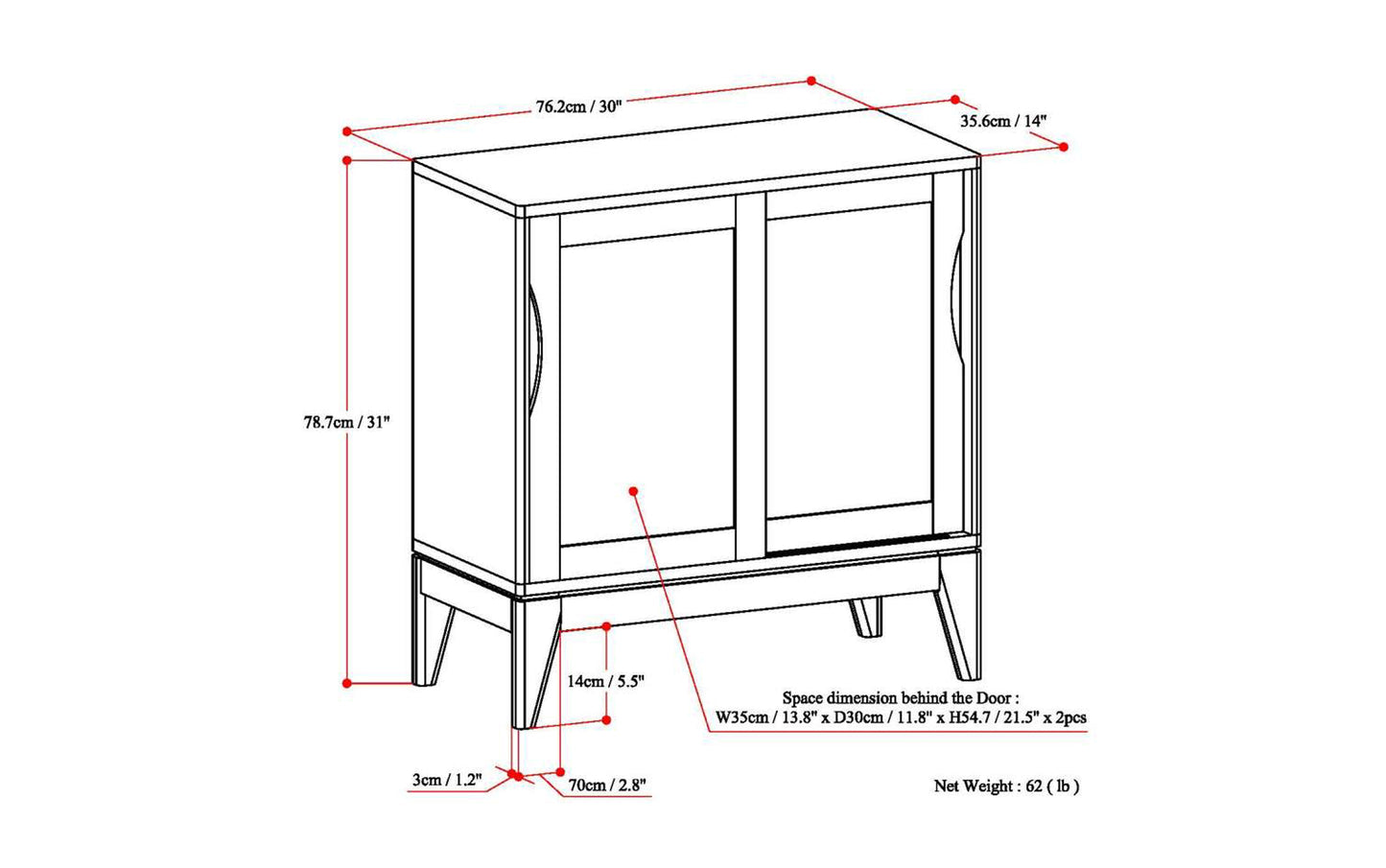 76.2cm / 30"

35.6cm / 14"

78.7cm / 31"

14cm / 5.5"

Space dimension behind the Door :
W35cm / 13.8" x D30cm / 11.8" x H54.7 / 21.5" x 2pcs

3cm / 1.2"

70cm / 2.8"

Net Weight : 62 ( lb )