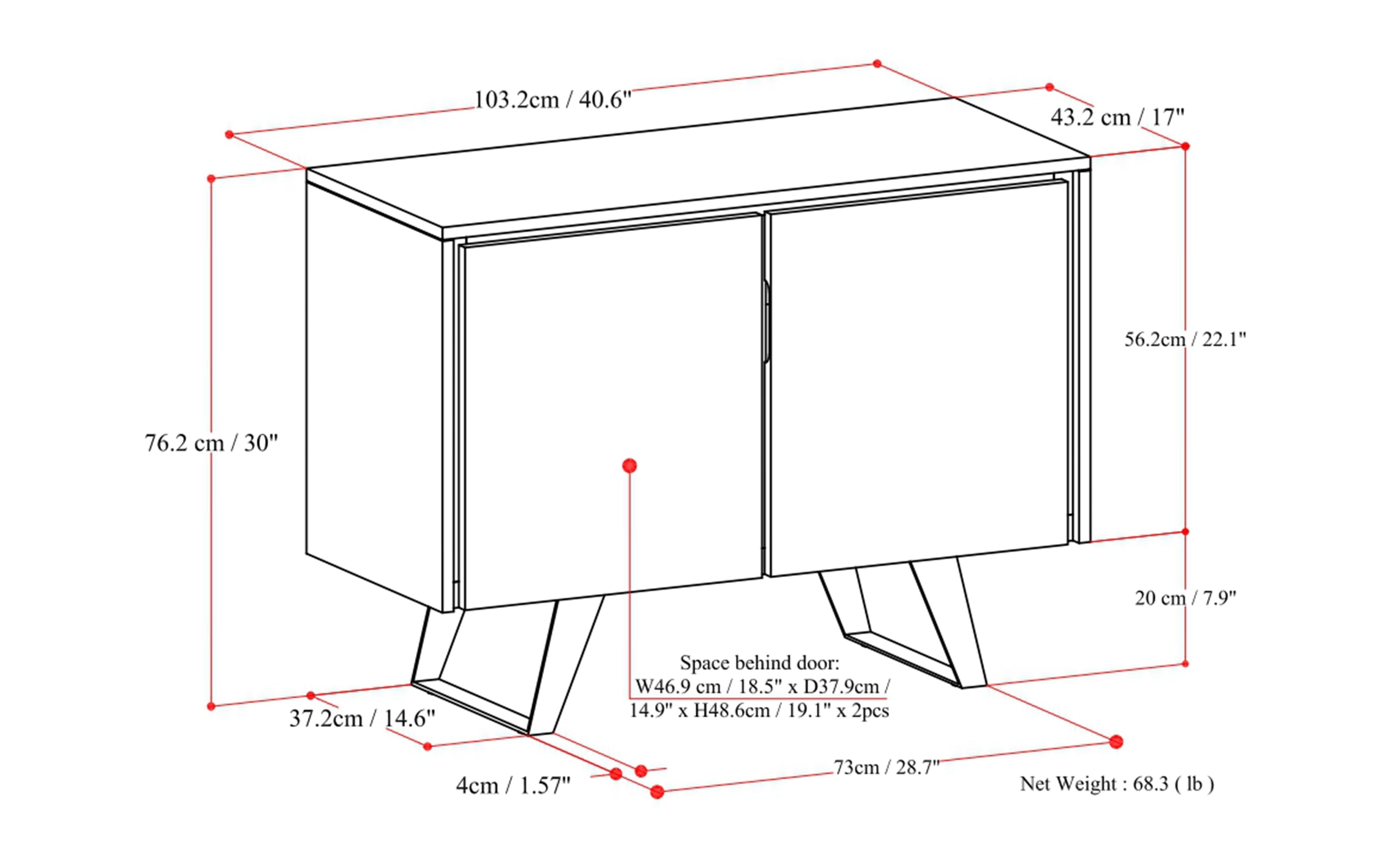 103.2cm / 40.6"

43.2 cm / 17"

56.2cm / 22.1"

76.2 cm / 30"

20 cm / 7.9"

Space behind door:
W46.9 cm / 18.5" x D37.9cm / 14.9" x H48.6cm / 19.1" x 2pcs

37.2cm / 14.6"

4cm / 1.57"

73cm / 28.7"

Net Weight : 68.3 ( lb )