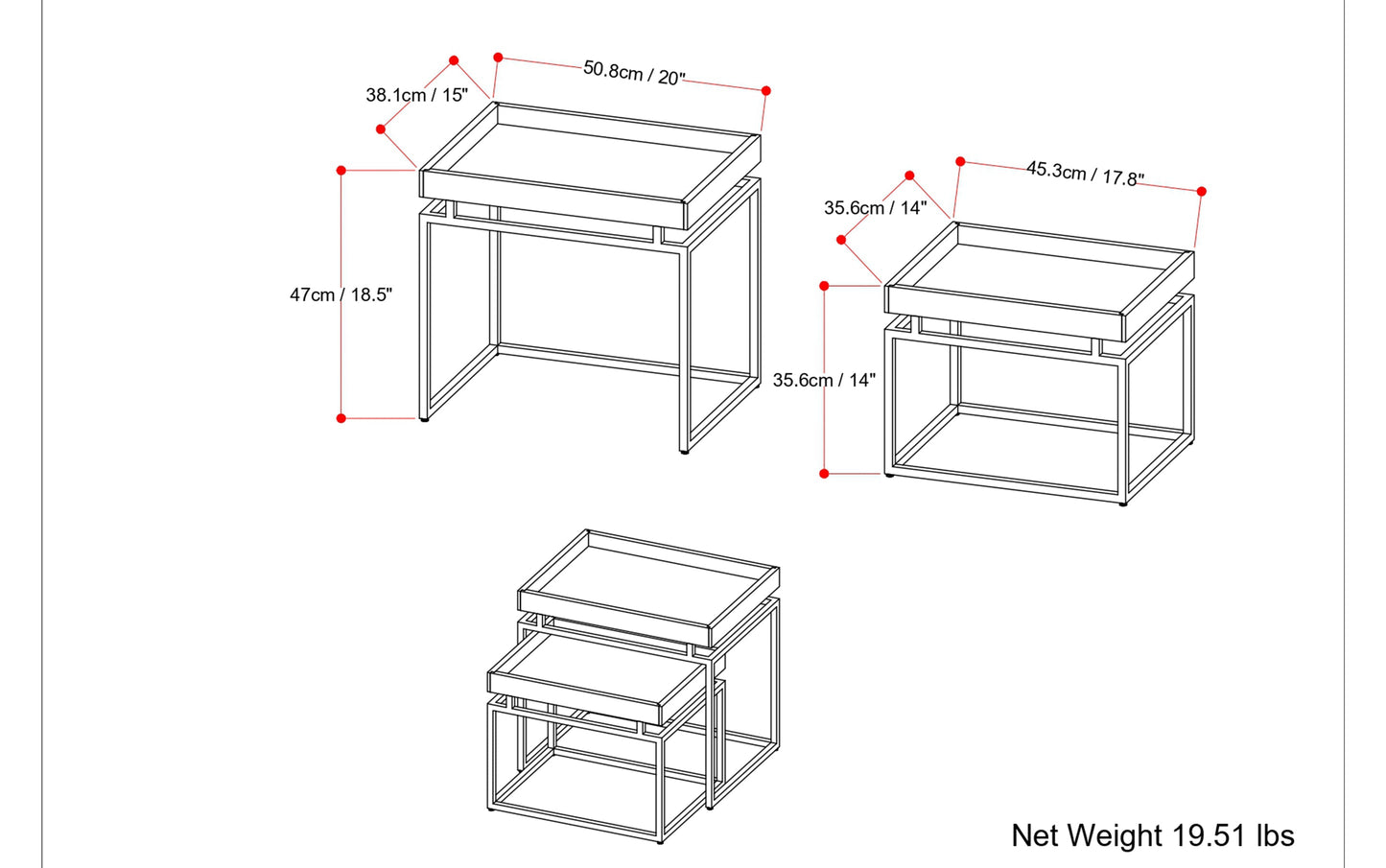 38.1cm / 15"

50.8cm / 20"

47cm / 18.5"

35.6cm / 14"

45.3cm / 17.8"

35.6cm / 14"

Net Weight 19.51 lbs