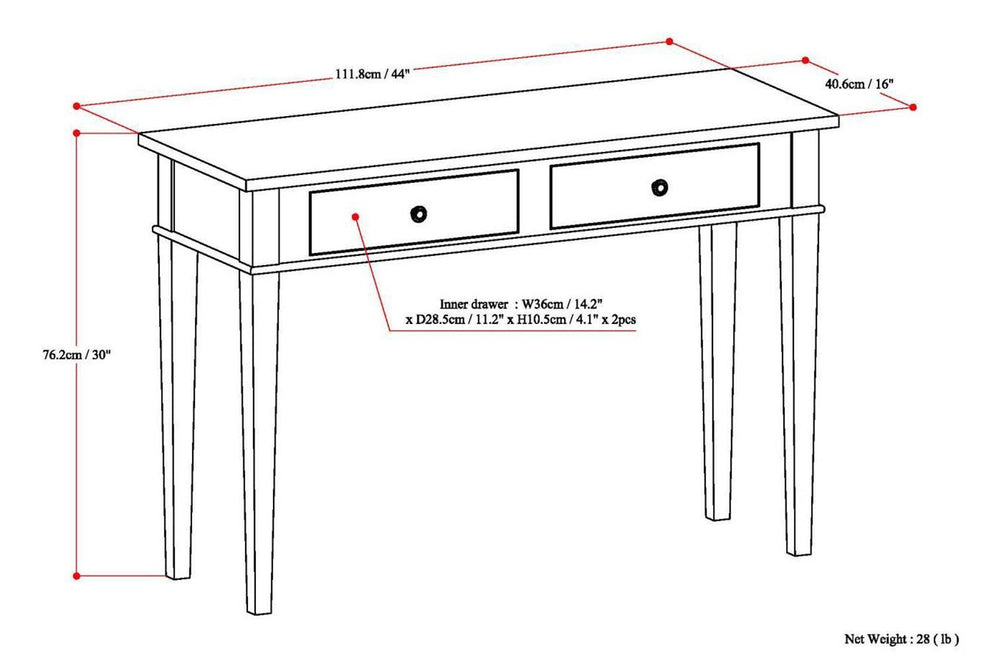 111.8cm / 44"

40.6cm / 16"

76.2cm / 30"

Inner drawer : W36cm / 14.2" x D28.5cm / 11.2" x H10.5cm / 4.1" x 2pcs

Net Weight : 28 ( lb )