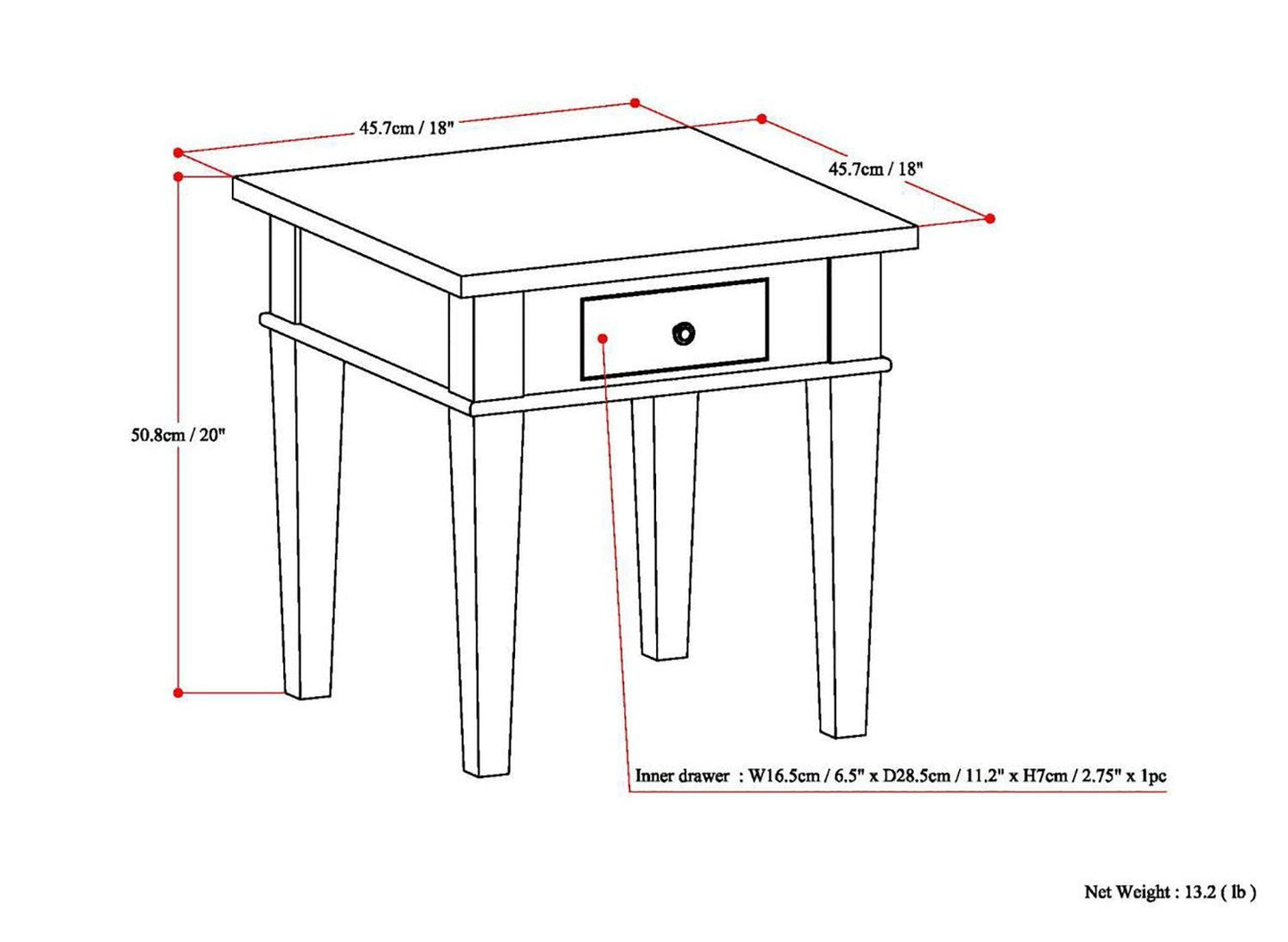 45.7cm / 18"

45.7cm / 18"

50.8cm / 20"

Inner drawer : W16.5cm / 6.5" x D28.5cm / 11.2" x H7cm / 2.75" x 1pc

Net Weight : 13.2 ( lb )