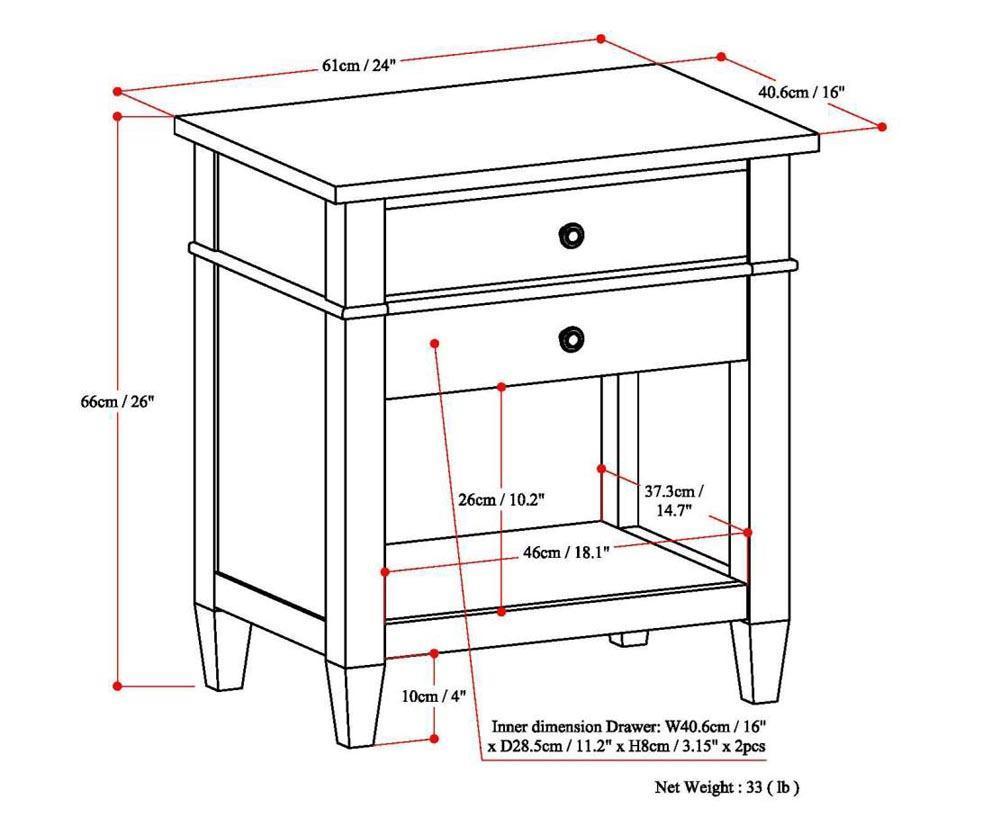 61cm / 24"

40.6cm / 16"

66cm / 26"

26cm / 10.2"

37.3cm / 14.7"

46cm / 18.1"

10cm / 4"

Inner dimension Drawer: W40.6cm / 16" x D28.5cm / 11.2" x H8cm / 3.15" x 2pcs

Net Weight : 33 ( lb )