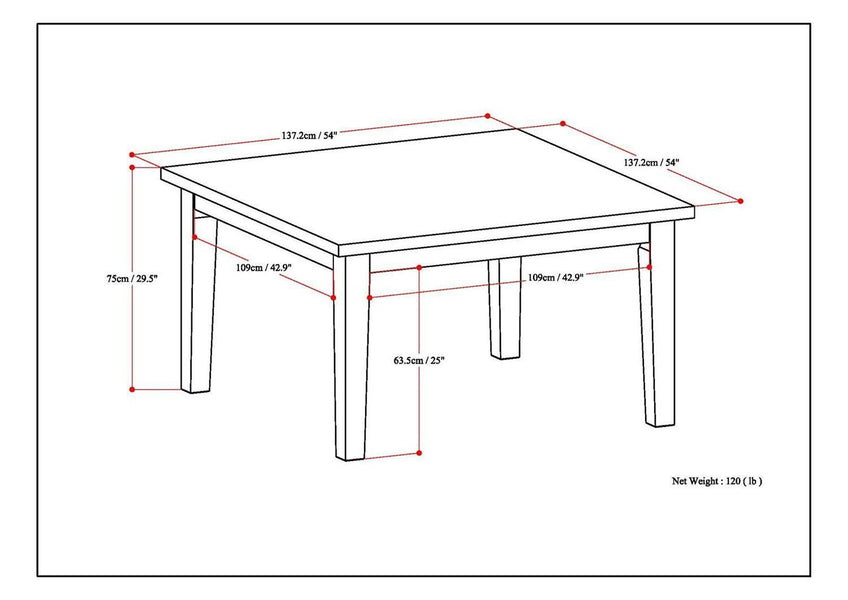 137.2cm / 54"

137.2cm / 54"

75cm / 29.5"

109cm / 42.9"

109cm / 42.9"

63.5cm / 25"

Net Weight : 120 ( lb )