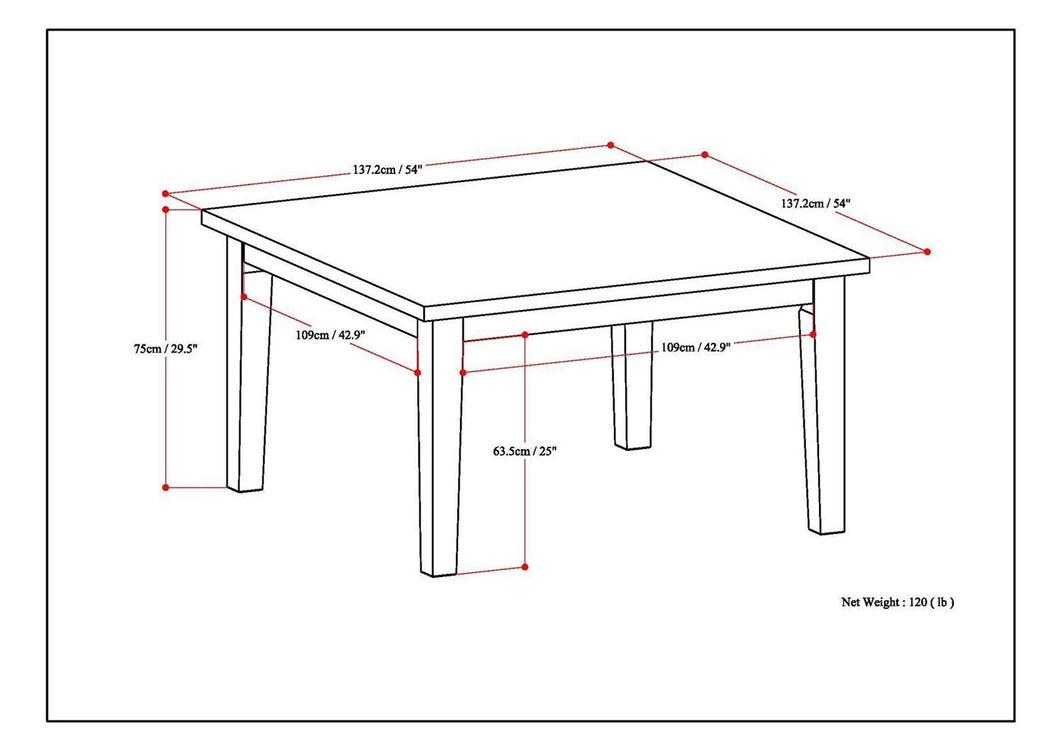 137.2cm / 54"

137.2cm / 54"

75cm / 29.5"

109cm / 42.9"

109cm / 42.9"

63.5cm / 25"

Net Weight : 120 ( lb )