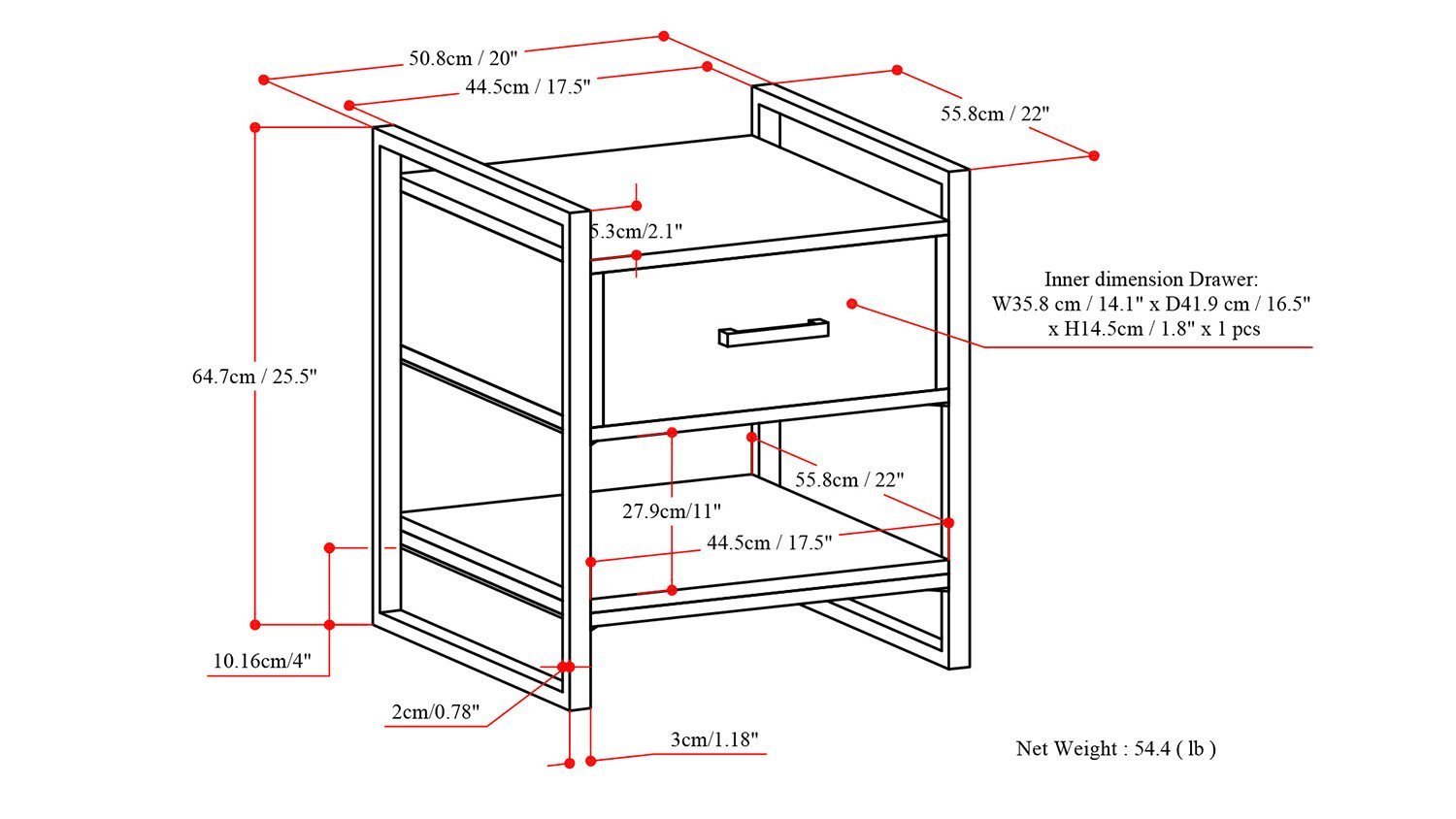 50.8cm / 20"

44.5cm / 17.5"

55.8cm / 22"

5.3cm/2.1"

Inner dimension Drawer:
W35.8 cm / 14.1" x D41.9 cm / 16.5"
x H14.5cm / 1.8" x 1 pcs

64.7cm / 25.5"

55.8cm / 22"

27.9cm/11"

44.5cm / 17.5"

10.16cm/4"

2cm/0.78"

3cm/1.18"

Net Weight : 54.4 ( lb )