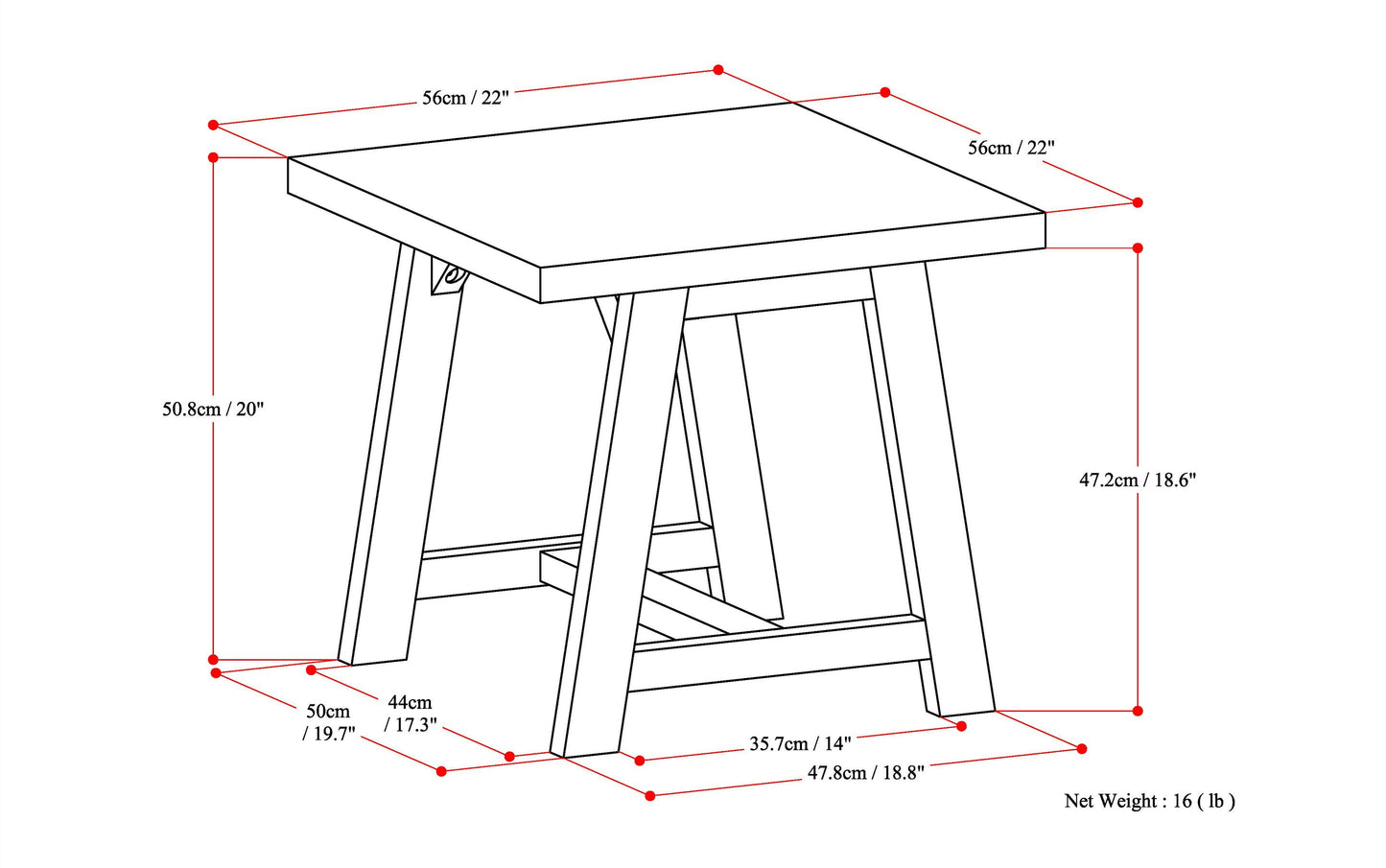 56cm / 22"

56cm / 22"

50.8cm / 20"

47.2cm / 18.6"

50cm / 19.7"

44cm / 17.3"

35.7cm / 14"

47.8cm / 18.8"

Net Weight : 16 ( lb )