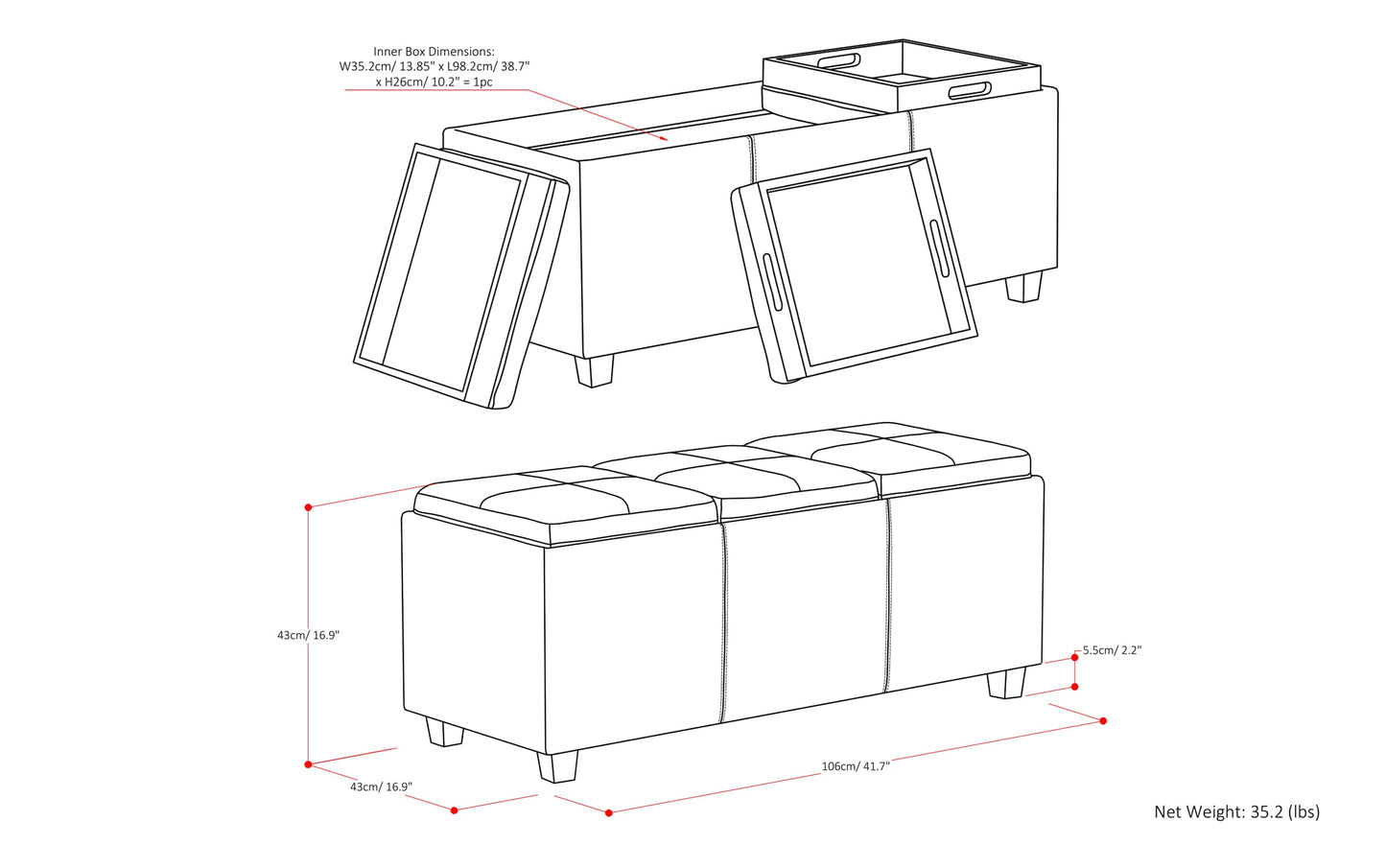 Inner Box Dimensions:
W35.2cm/ 13.85" x L98.2cm/ 38.7" x H26cm/ 10.2" = 1pc

43cm/ 16.9"

5.5cm/ 2.2"

43cm/ 16.9"

106cm/ 41.7"

Net Weight: 35.2 (lbs)